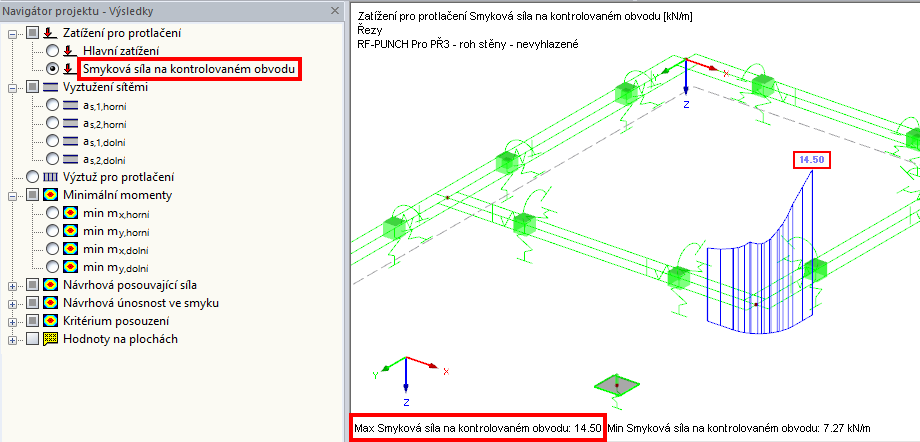 Navigátor projektu - Výsledky

Zatížení pro protlačení
Hlavní zatížení
Smyková síla na kontrolovaném obvodu
Vyztužení sítěmi
$a_{s,1,horni}$
$a_{s,2,horni}$
$a_{s,1,dolni}$
$a_{s,2,dolni}$
Výztuž pro protlačení
Minimální momenty
min $m_{x,horni}$
min $m_{y,horni}$
min $m_{x,dolni}$
min $m_{y,dolni}$
Návrhová posouvající síla
Návrhová únosnost ve smyku
Kritérium posouzení
Hodnoty na plochách

Zatížení pro protlačení Smyková síla na kontrolovaném obvodu [kN/m]
Řezy
RF-PUNCH Pro PŘ3 - roh stěny - nevyhlazené

Z
14.50
Y
X
Z

Max Smyková síla na kontrolovaném obvodu: 14.50 Min Smyková síla na kontrolovaném obvodu: 7.27 kN/m