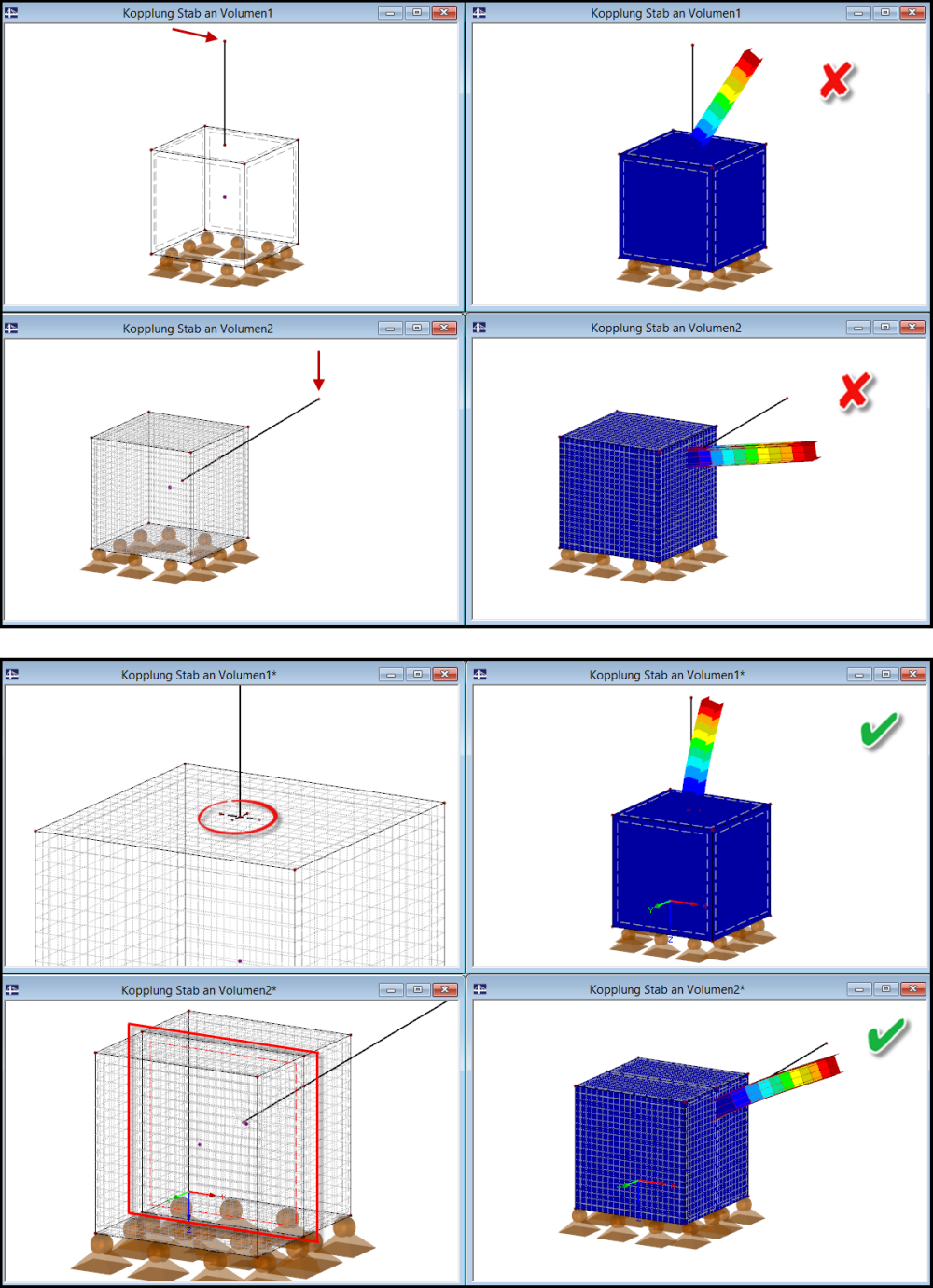 Kopplung Stab an Volumen1

Kopplung Stab an Volumen1

Kopplung Stab an Volumen2

Kopplung Stab an Volumen2

Kopplung Stab an Volumen1*

Kopplung Stab an Volumen1*

Kopplung Stab an Volumen2*

Kopplung Stab an Volumen2*