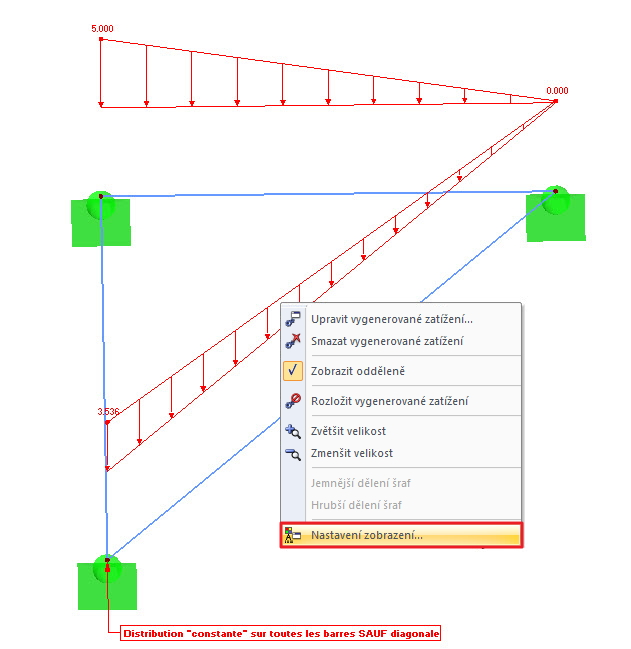 5.000

0.000

3.536

Upravit vygenerované zatížení...
Smazat vygenerované zatížení
Zobrazit odděleně
Rozložit vygenerované zatížení
Zvětšit velikost
Zmenšit velikost
Jemnější dělení šraf
Hrubší dělení šraf
Nastavení zobrazení...

Distribution "constante" sur toutes les barres SAUF diagonale