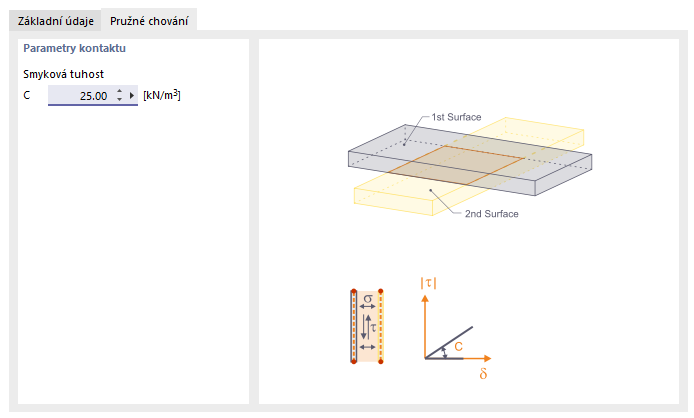 Základní údaje Pružné chování

Parametry kontaktu

Smyková tuhost

C 25.00 [kN/m$^3$]

1st Surface

2nd Surface

$\sigma$

$\tau$

$|\tau|$

C

$\delta$