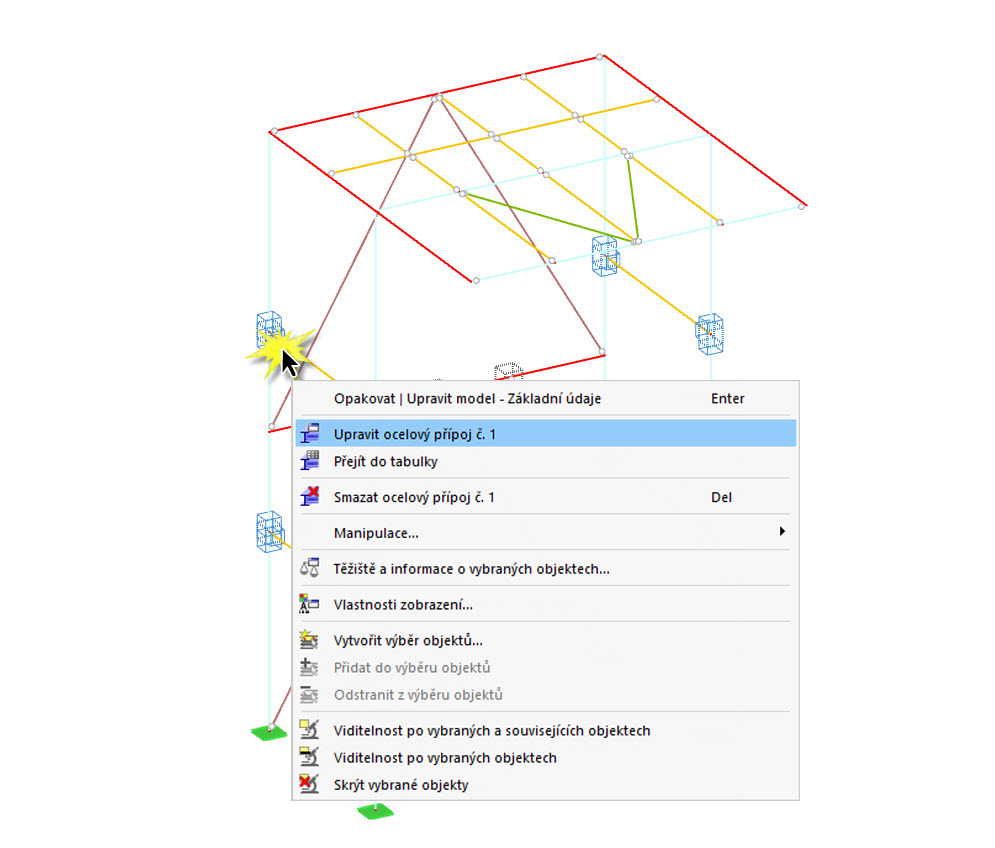 Opakovat | Upravit model - Základní údaje Enter

Upravit ocelový přípoj č. 1

Přejít do tabulky

Smazat ocelový přípoj č. 1 Del

Manipulace...

Těžiště a informace o vybraných objektech...

Vlastnosti zobrazení...

Vytvořit výběr objektů...

Přidat do výběru objektů

Odstranit z výběru objektů

Viditelnost po vybraných a souvisejících objektech

Viditelnost po vybraných objektech

Skrýt vybrané objekty