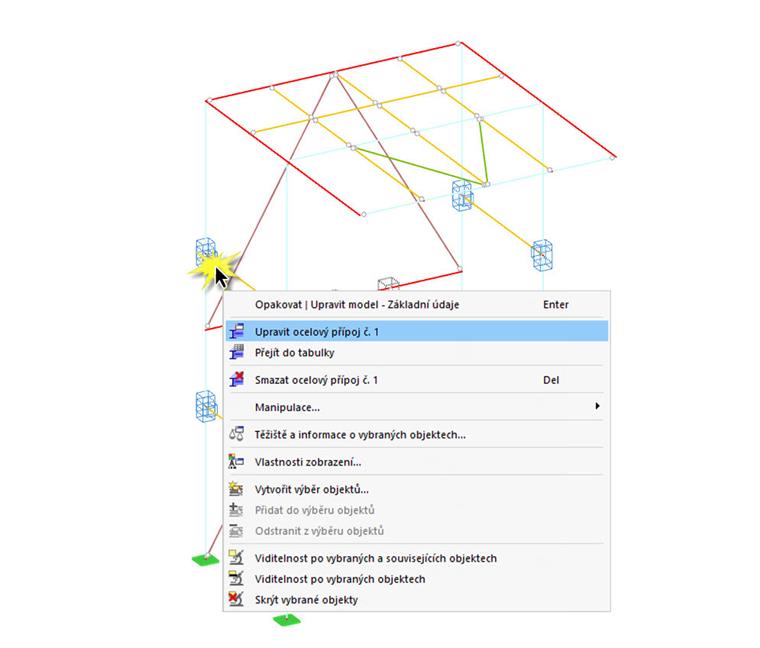 Opakovat | Upravit model - Základní údaje Enter

Upravit ocelový přípoj č. 1

Přejít do tabulky

Smazat ocelový přípoj č. 1 Del

Manipulace...

Těžiště a informace o vybraných objektech...

Vlastnosti zobrazení...

Vytvořit výběr objektů...

Přidat do výběru objektů

Odstranit z výběru objektů

Viditelnost po vybraných a souvisejících objektech

Viditelnost po vybraných objektech

Skrýt vybrané objekty