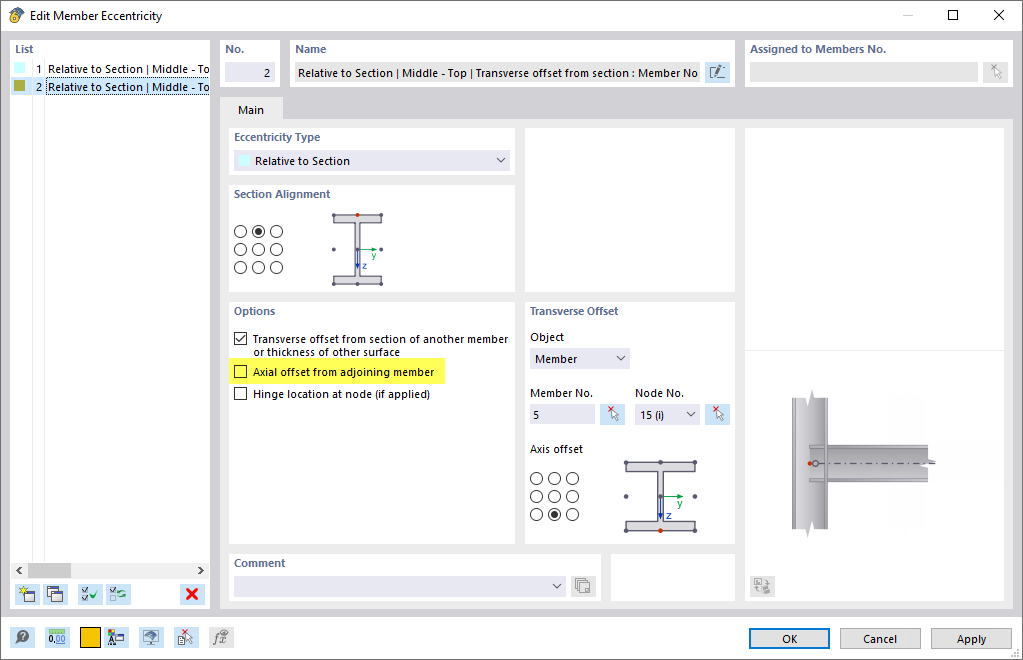 Edit Member Eccentricity

List
1 Relative to Section | Middle - To
2 Relative to Section | Middle - To

No.
2

Name
Relative to Section | Middle - Top | Transverse offset from section : Member No

Assigned to Members No.

Main

Eccentricity Type
Relative to Section

Section Alignment
y
z

Options
Transverse offset from section of another member or thickness of other surface
Axial offset from adjoining member
Hinge location at node (if applied)

Transverse Offset
Object
Member
Member No.
5
Node No.
15 (i)
Axis offset
y
z

Comment

0,00

OK
Cancel
Apply