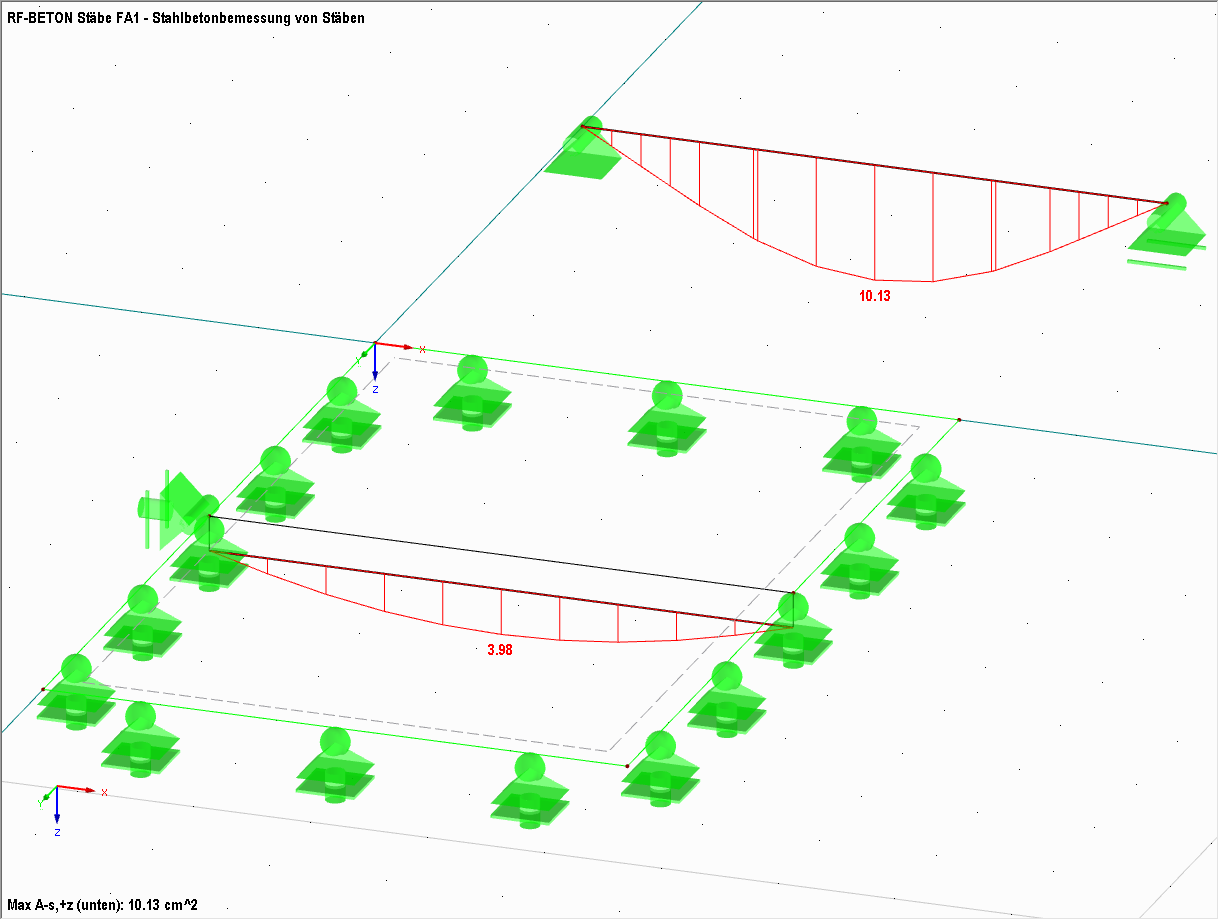 RF-BETON Stäbe FA1 - Stahlbetonbemessung von Stäben

10.13

Y
X
Z

3.98

Y
X
Z

Max A-s,+z (unten): 10.13 cm^2