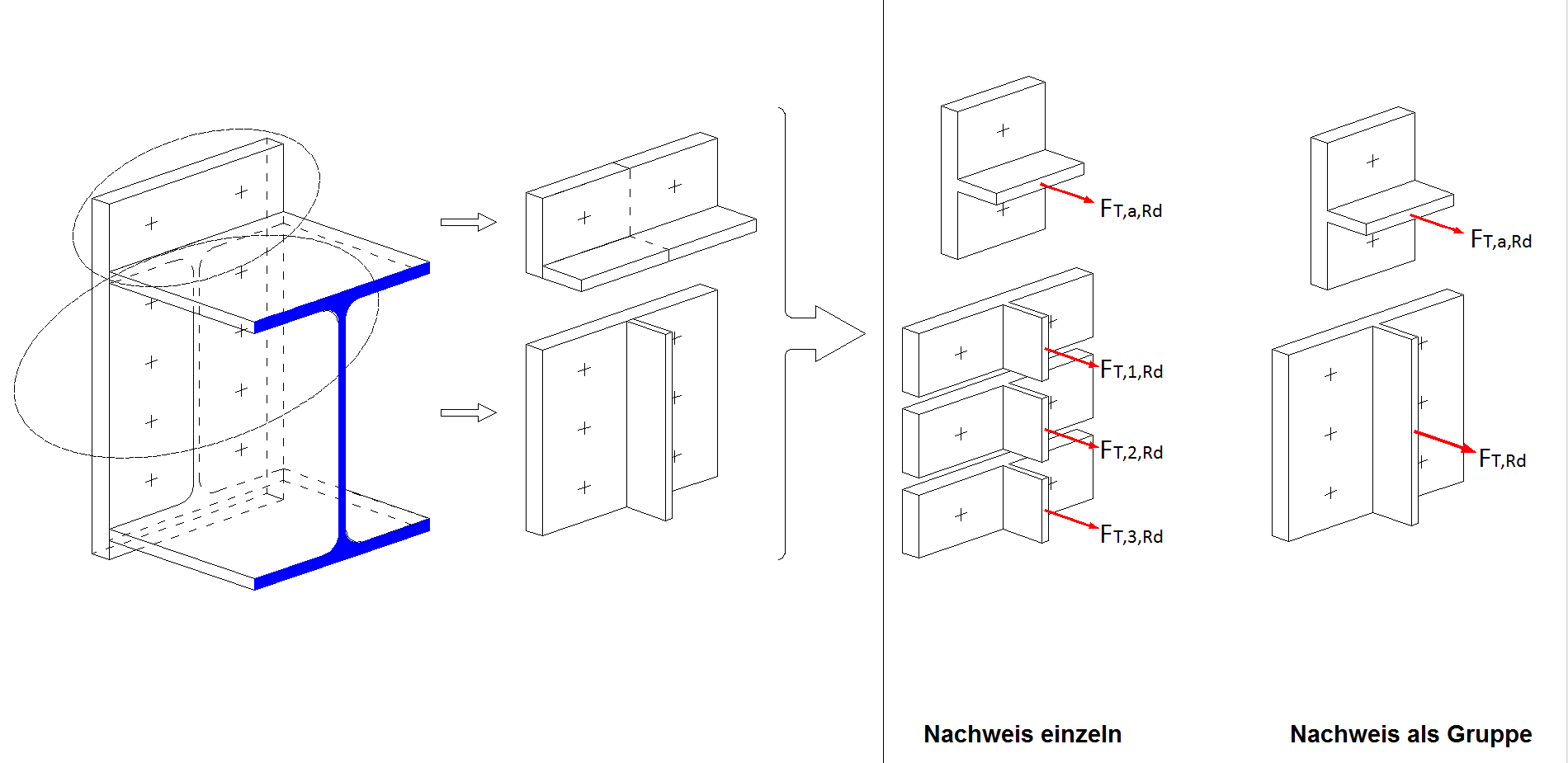 $F_{T,a,Rd}$

$F_{T,1,Rd}$

$F_{T,2,Rd}$

$F_{T,3,Rd}$

$F_{T,a,Rd}$

$F_{T,Rd}$

Nachweis einzeln

Nachweis als Gruppe