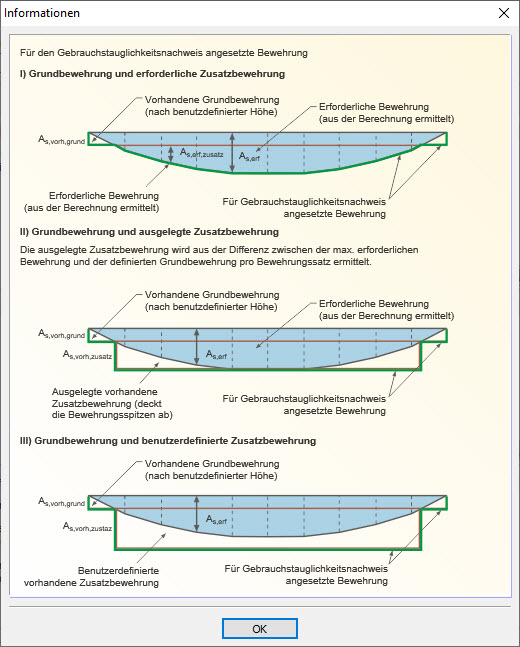 Informationen

Für den Gebrauchstauglichkeitsnachweis angesetzte Bewehrung

I) Grundbewehrung und erforderliche Zusatzbewehrung

Vorhandene Grundbewehrung (nach benutzdefinierter Höhe)

Erforderliche Bewehrung (aus der Berechnung ermittelt)

$A_{s,vorh,grund}$

$A_{s,erf,zusatz}$

$A_{s,erf}$

Erforderliche Bewehrung (aus der Berechnung ermittelt)

Für Gebrauchstauglichkeitsnachweis angesetzte Bewehrung

II) Grundbewehrung und ausgelegte Zusatzbewehrung

Die ausgelegte Zusatzbewehrung wird aus der Differenz zwischen der max. erforderlichen Bewehrung und der definierten Grundbewehrung pro Bewehrungssatz ermittelt.

Vorhandene Grundbewehrung (nach benutzdefinierter Höhe)

Erforderliche Bewehrung (aus der Berechnung ermittelt)

$A_{s,vorh,grund}$

$A_{s,vorh,zusatz}$

$A_{s,erf}$

Ausgelegte vorhandene Zusatzbewehrung (deckt die Bewehrungsspitzen ab)

Für Gebrauchstauglichkeitsnachweis angesetzte Bewehrung

III) Grundbewehrung und benutzerdefinierte Zusatzbewehrung

Vorhandene Grundbewehrung (nach benutzdefinierter Höhe)

$A_{s,vorh,grund}$

$A_{s,vorh,zustaz}$

$A_{s,erf}$

Benutzerdefinierte vorhandene Zusatzbewehrung

Für Gebrauchstauglichkeitsnachweis angesetzte Bewehrung

OK