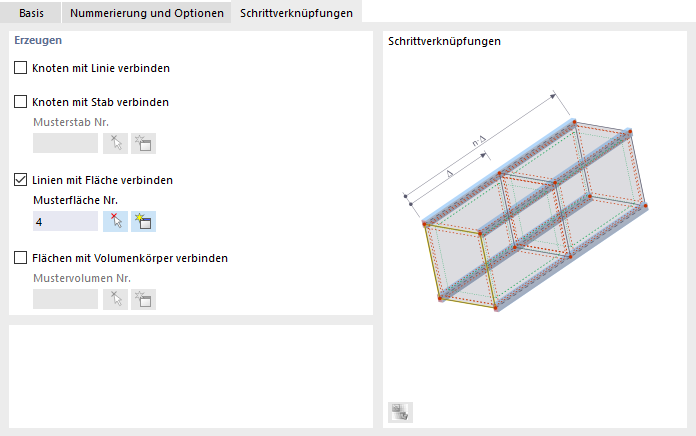 Basis
Nummerierung und Optionen
Schrittverknüpfungen

Erzeugen

Knoten mit Linie verbinden

Knoten mit Stab verbinden

Musterstab Nr.

Linien mit Fläche verbinden

Musterfläche Nr.

4

Flächen mit Volumenkörper verbinden

Mustervolumen Nr.

Schrittverknüpfungen

$n \cdot \Delta$

$\Delta$