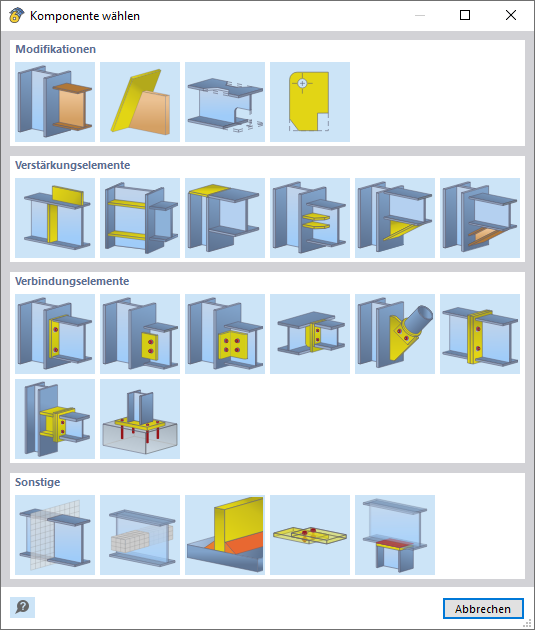 Komponente wählen

Modifikationen

Verstärkungselemente

Verbindungselemente

Sonstige

Abbrechen