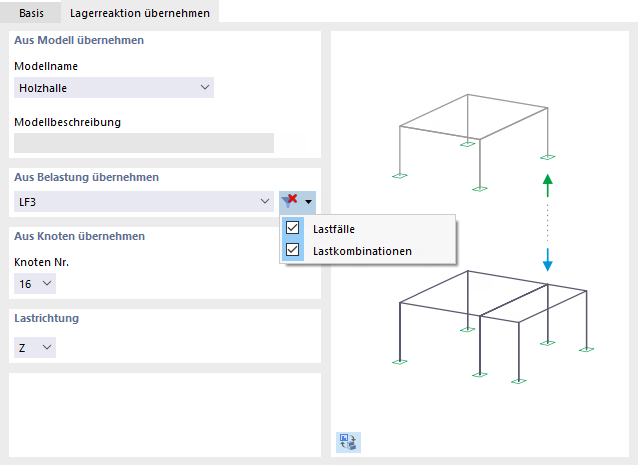 Basis
Lagerreaktion übernehmen

Aus Modell übernehmen

Modellname

Holzhalle

Modellbeschreibung

Aus Belastung übernehmen

LF3

Lastfälle
Lastkombinationen

Aus Knoten übernehmen

Knoten Nr.

16

Lastrichtung

Z