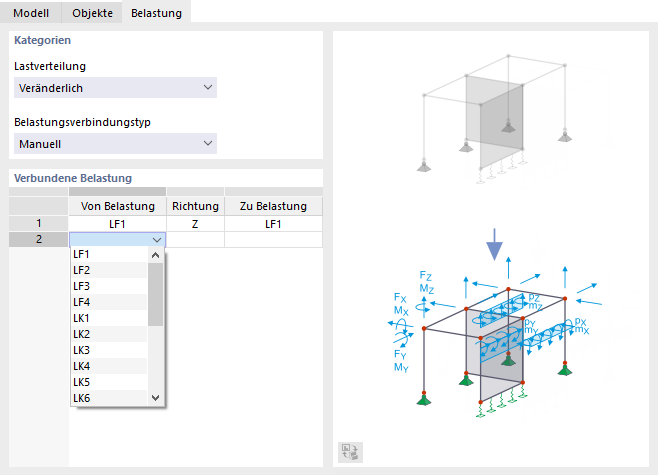 Modell Objekte Belastung

Kategorien

Lastverteilung

Veränderlich

Belastungsverbindungstyp

Manuell

Verbundene Belastung

|  | Von Belastung | Richtung | Zu Belastung |
|---|---|---|---|
| 1 | LF1 | Z | LF1 |
| 2 |  |  |  |

LF1
LF2
LF3
LF4
LK1
LK2
LK3
LK4
LK5
LK6

$F_Z$
$M_Z$
$F_X$
$M_X$
$F_Y$
$M_Y$
$p_Z$
$m_Z$
$p_Y$
$m_Y$
$p_X$
$m_X$