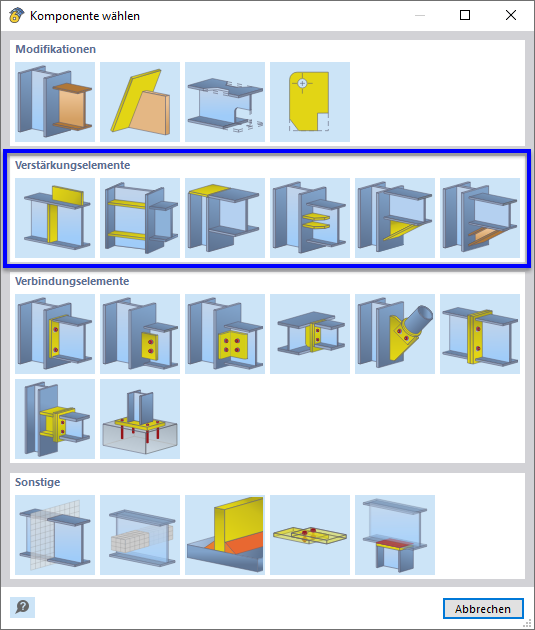 Komponente wählen

Modifikationen

Verstärkungselemente

Verbindungselemente

Sonstige

Abbrechen