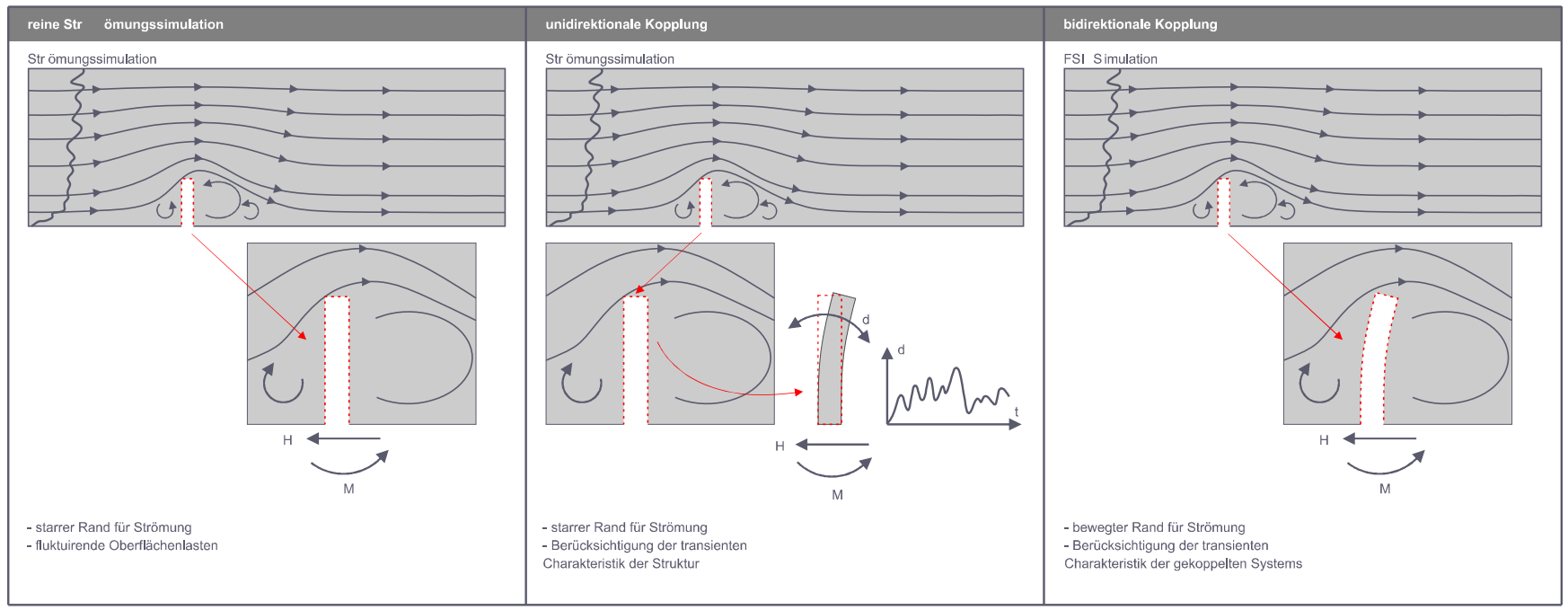 reine Str ömungssimulation

Str ömungssimulation

H

M

- starrer Rand für Strömung
- fluktuirende Oberflächenlasten

unidirektionale Kopplung

Str ömungssimulation

d

d

t

H

M

- starrer Rand für Strömung
- Berücksichtigung der transienten Charakteristik der Struktur

bidirektionale Kopplung

FSI Simulation

H

M

- bewegter Rand für Strömung
- Berücksichtigung der transienten Charakteristik der gekoppelten Systems