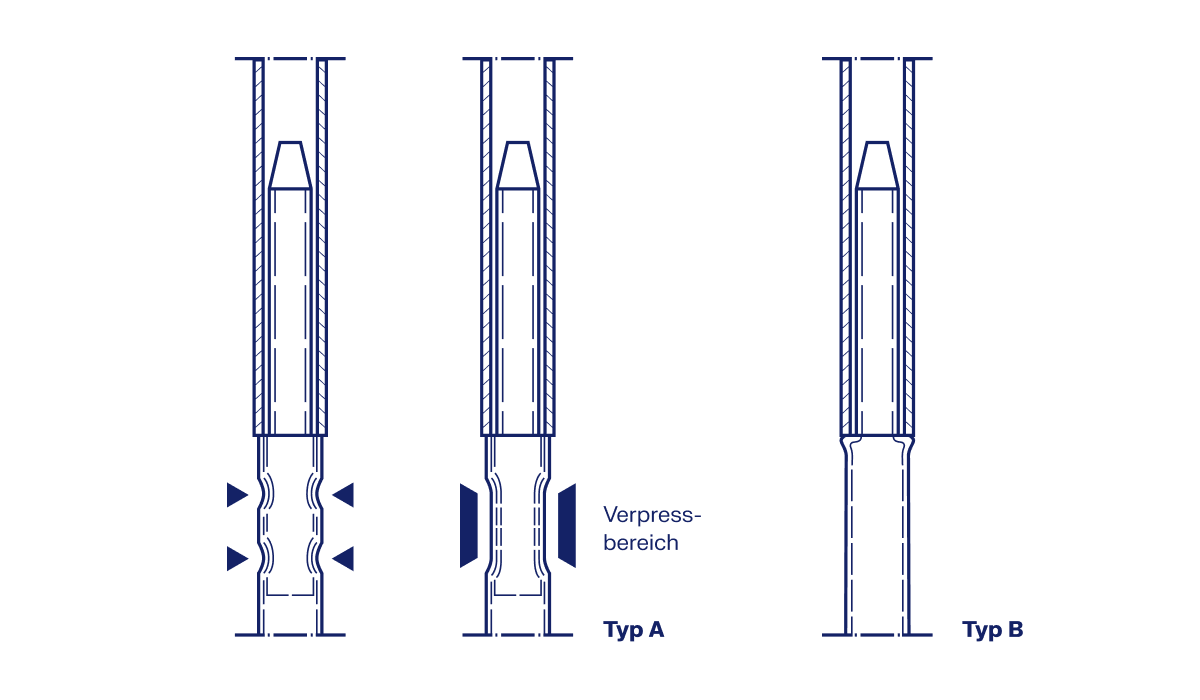 Verpressbereich

Typ A

Typ B