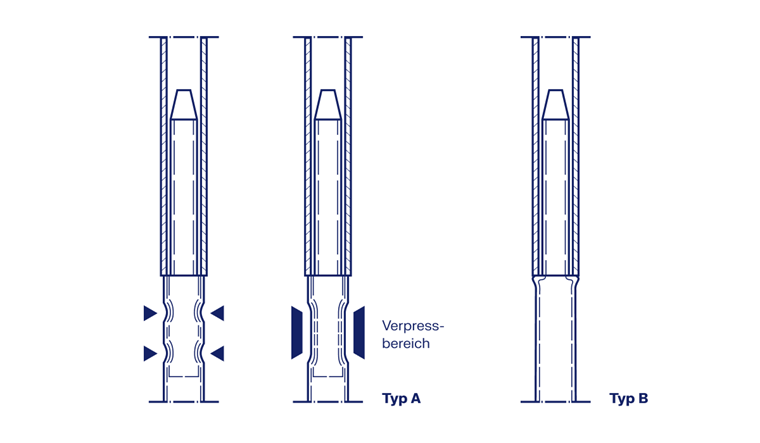 Verpressbereich

Typ A

Typ B