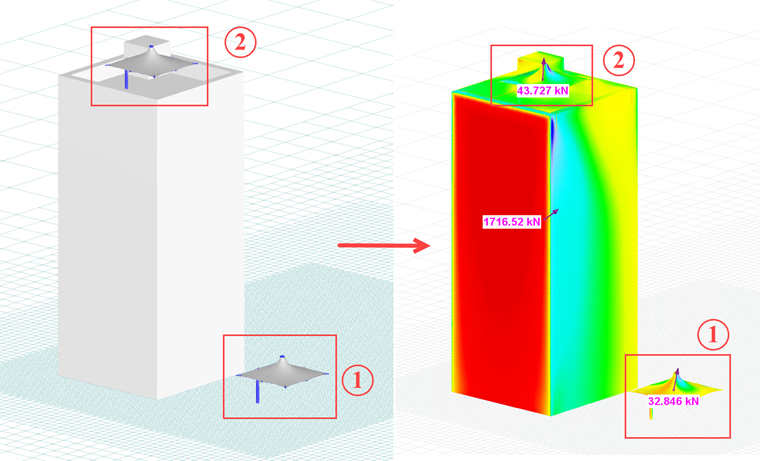 ②

①

②

43.727 kN

1716.52 kN

①

32.846 kN