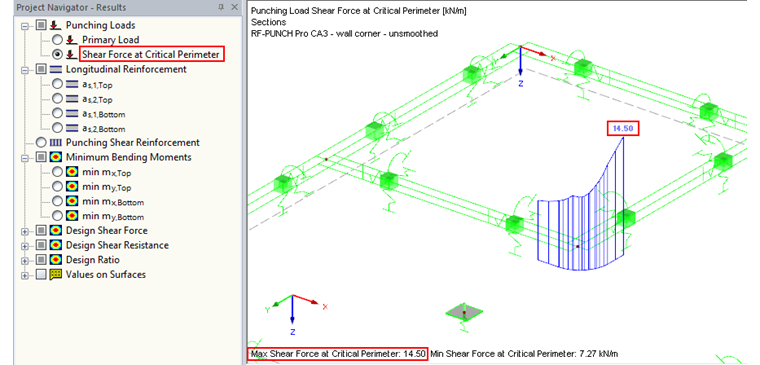 Project Navigator - Results

Punching Loads
Primary Load
Shear Force at Critical Perimeter
Longitudinal Reinforcement
$a_{s,1,Top}$
$a_{s,2,Top}$
$a_{s,1,Bottom}$
$a_{s,2,Bottom}$
Punching Shear Reinforcement
Minimum Bending Moments
min $m_{x,Top}$
min $m_{y,Top}$
min $m_{x,Bottom}$
min $m_{y,Bottom}$
Design Shear Force
Design Shear Resistance
Design Ratio
Values on Surfaces

Punching Load Shear Force at Critical Perimeter [kN/m]
Sections
RF-PUNCH Pro CA3 - wall corner - unsmoothed

X
Z
14.50
Y
X
Z

Max Shear Force at Critical Perimeter: 14.50 Min Shear Force at Critical Perimeter: 7.27 kN/m