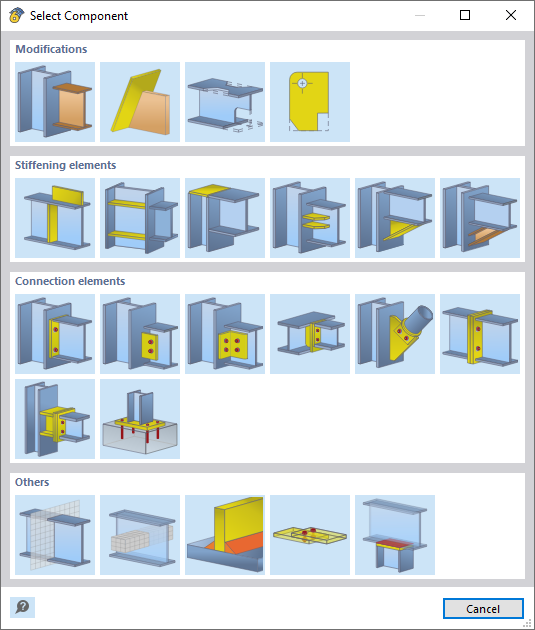 Select Component

Modifications

Stiffening elements

Connection elements

Others

Cancel