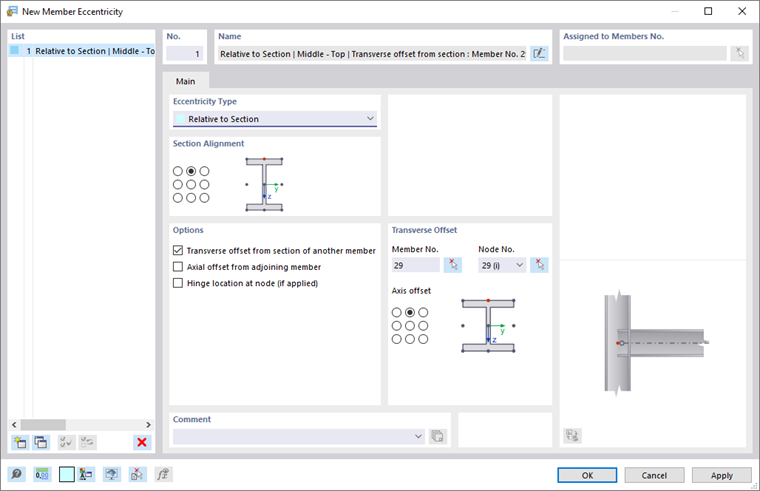 New Member Eccentricity

List

1 Relative to Section | Middle - To

No.

1

Name

Relative to Section | Middle - Top | Transverse offset from section : Member No. 2

Assigned to Members No.

Main

Eccentricity Type

Relative to Section

Section Alignment

y

z

Options

Transverse offset from section of another member

Axial offset from adjoining member

Hinge location at node (if applied)

Transverse Offset

Member No.

29

Node No.

29 (i)

Axis offset

y

z

Comment

0,00

OK

Cancel

Apply