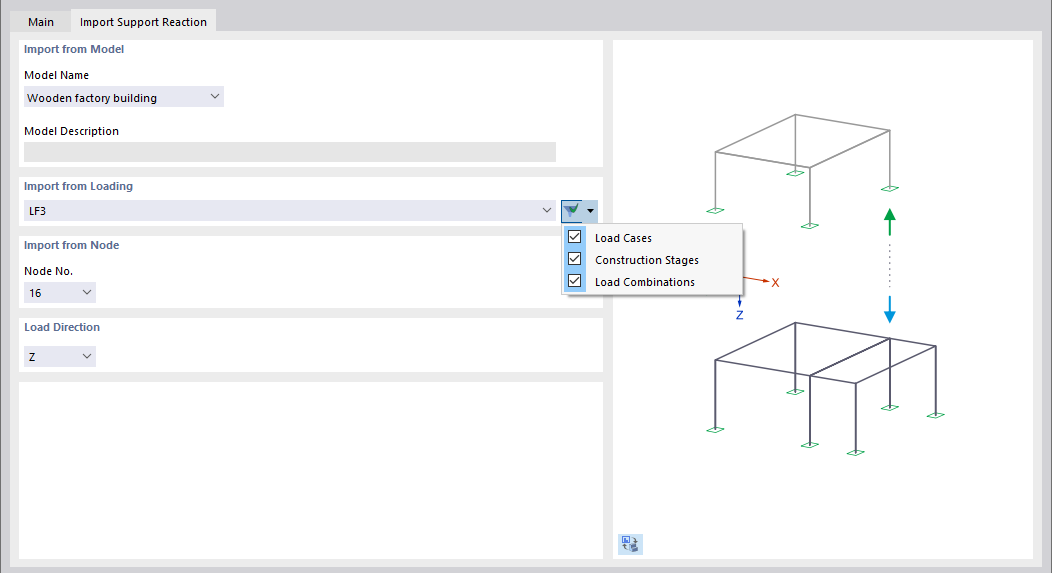 Main
Import Support Reaction

Import from Model
Model Name
Wooden factory building
Model Description

Import from Loading
LF3
Load Cases
Construction Stages
Load Combinations

Import from Node
Node No.
16

Load Direction
Z

X
Z