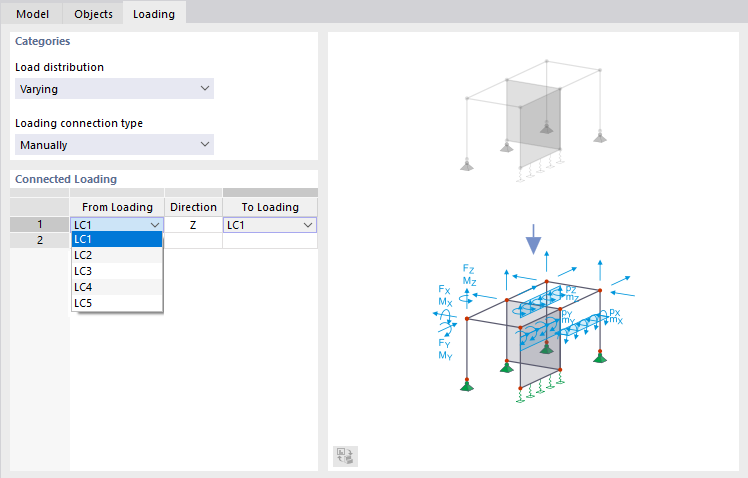 Model Objects Loading

Categories

Load distribution

Varying

Loading connection type

Manually

Connected Loading

| | From Loading | Direction | To Loading |
|---|---|---|---|
| 1 | LC1 | Z | LC1 |
| 2 | | | |

LC1
LC2
LC3
LC4
LC5

$F_Z$
$M_Z$
$F_X$
$M_X$
$F_Y$
$M_Y$
$p_Z$
$m_Z$
$p_Y$
$m_Y$
$p_X$
$m_X$