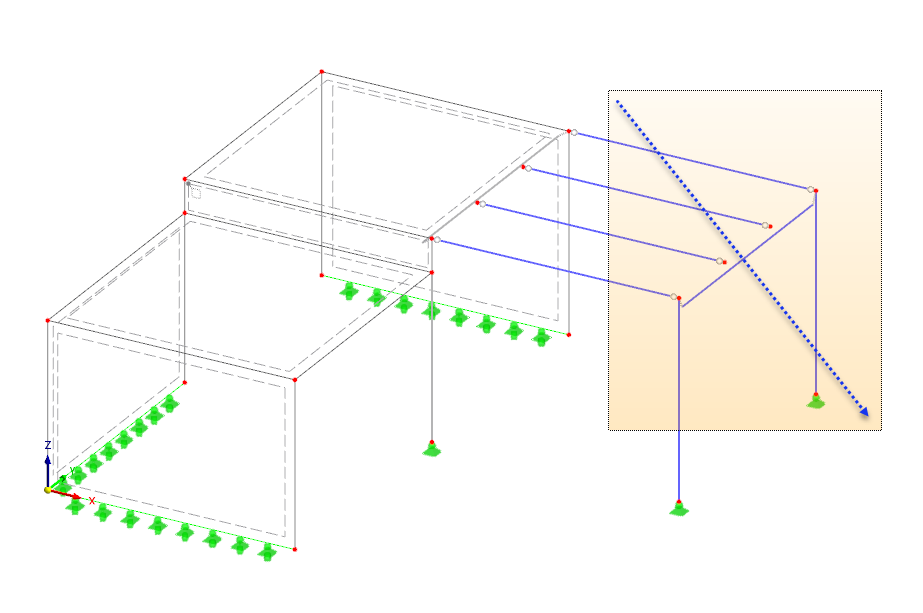 Z
Y
X