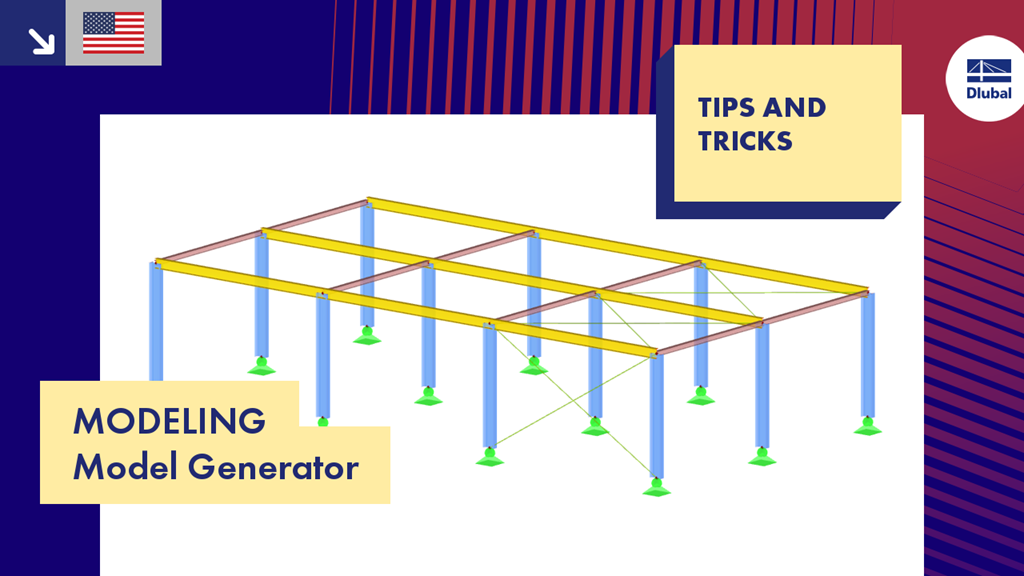 TIPS AND TRICKS

Dlubal

MODELING
Model Generator