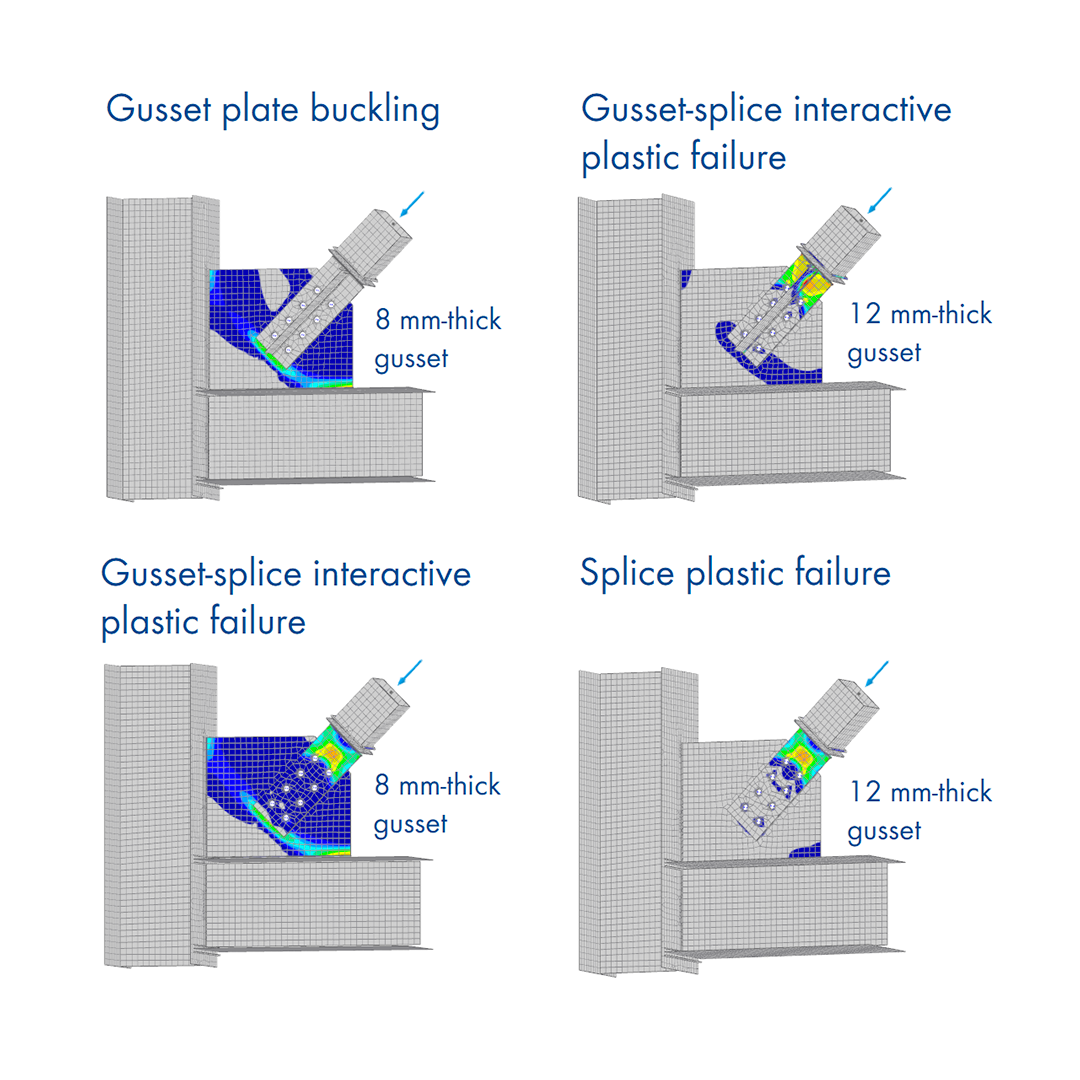 Gusset plate buckling

8 mm-thick gusset

Gusset-splice interactive plastic failure

12 mm-thick gusset

Gusset-splice interactive plastic failure

8 mm-thick gusset

Splice plastic failure

12 mm-thick gusset