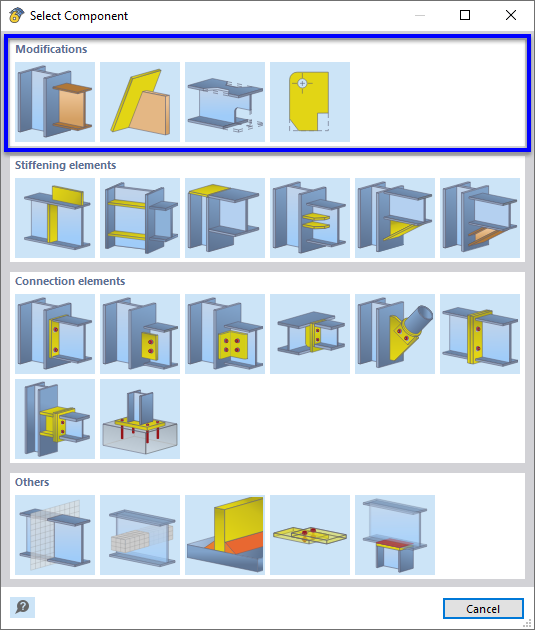 Select Component

Modifications

Stiffening elements

Connection elements

Others

Cancel