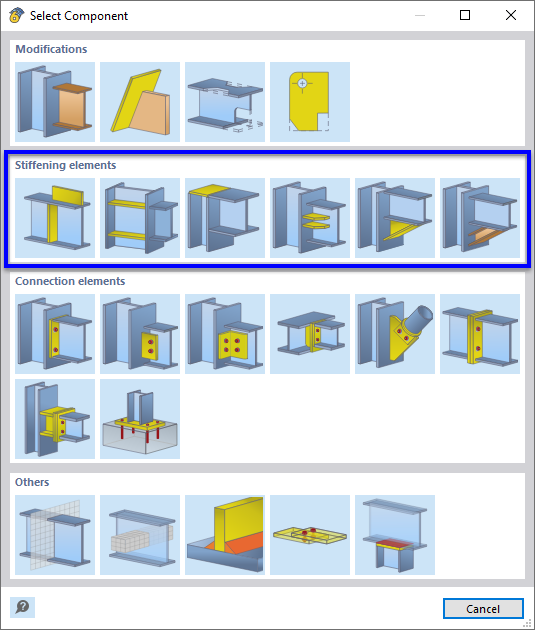 Select Component

Modifications

Stiffening elements

Connection elements

Others

Cancel