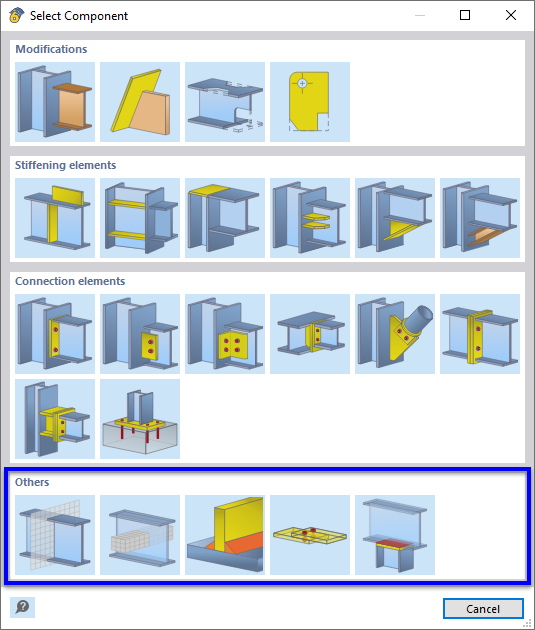 Select Component

Modifications

Stiffening elements

Connection elements

Others

Cancel