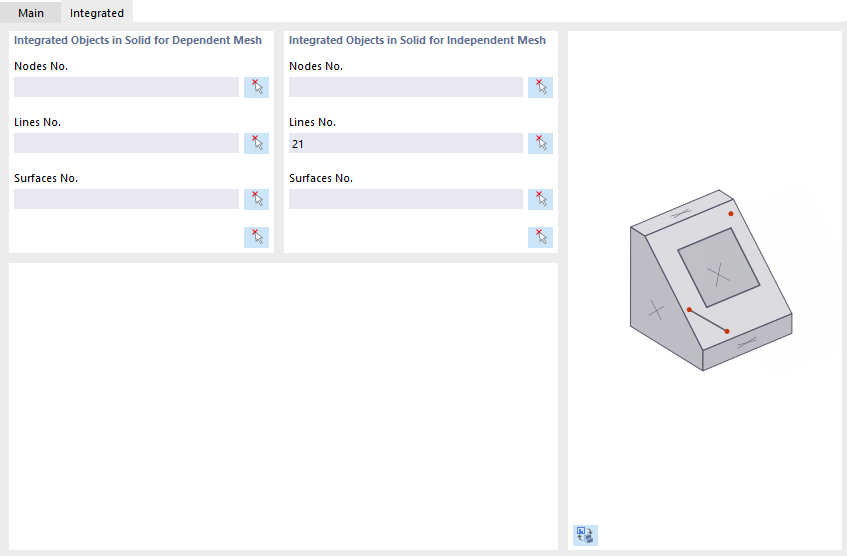 Main Integrated

Integrated Objects in Solid for Dependent Mesh

Nodes No.

Lines No.

Surfaces No.

Integrated Objects in Solid for Independent Mesh

Nodes No.

Lines No.

21

Surfaces No.