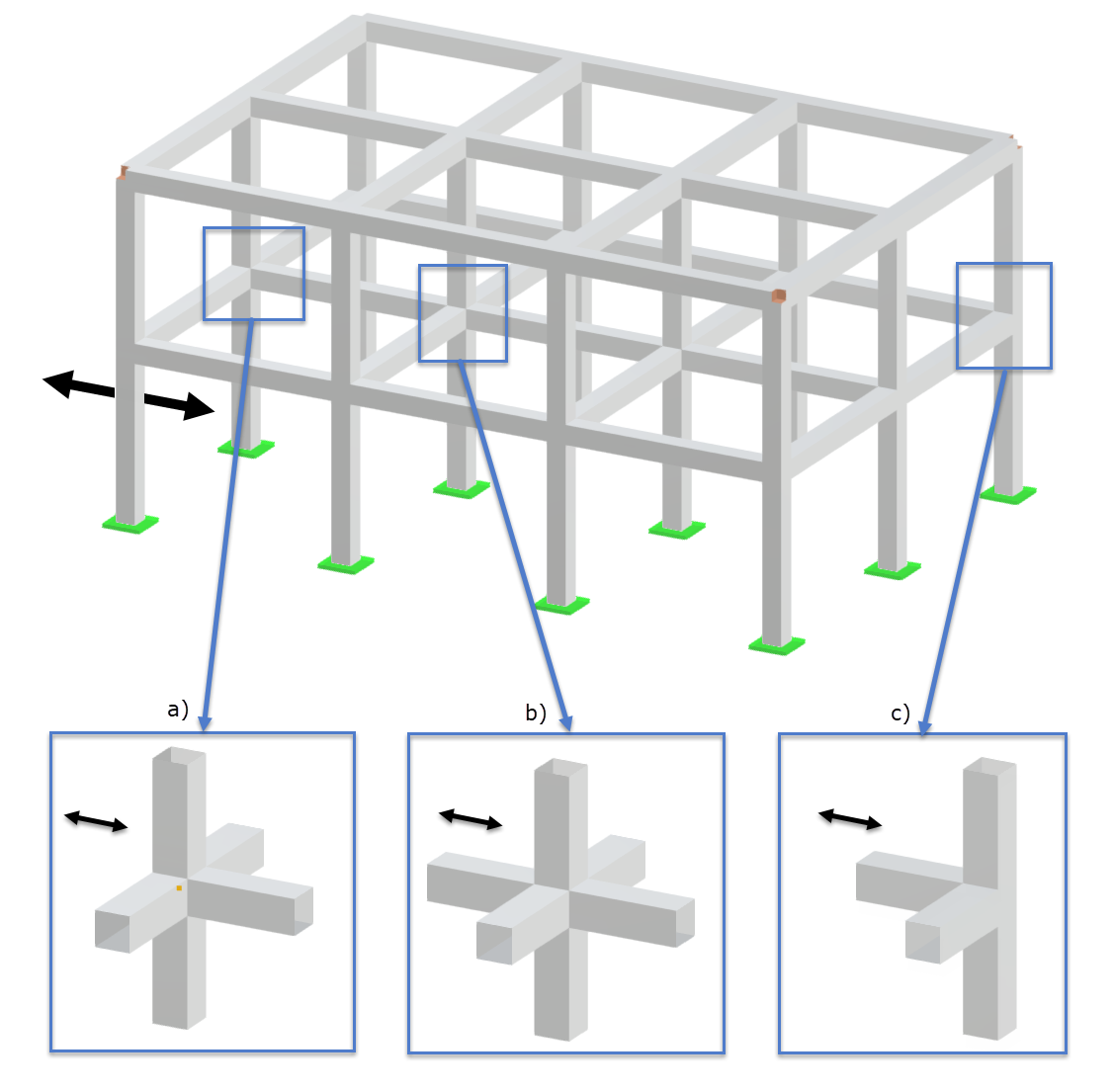 a)

b)

c)