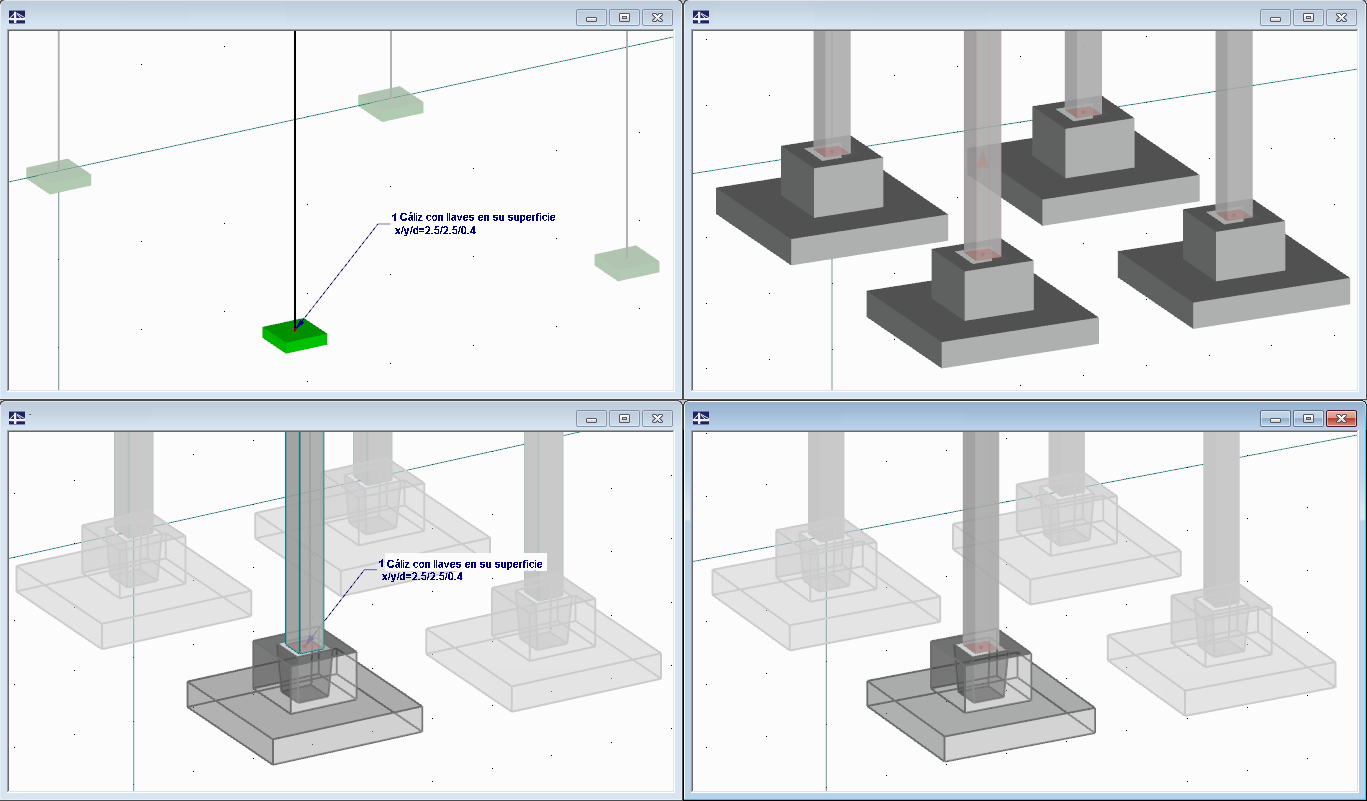 1 Cáliz con llaves en su superficie
x/y/d=2.5/2.5/0.4

1 Cáliz con llaves en su superficie
x/y/d=2.5/2.5/0.4