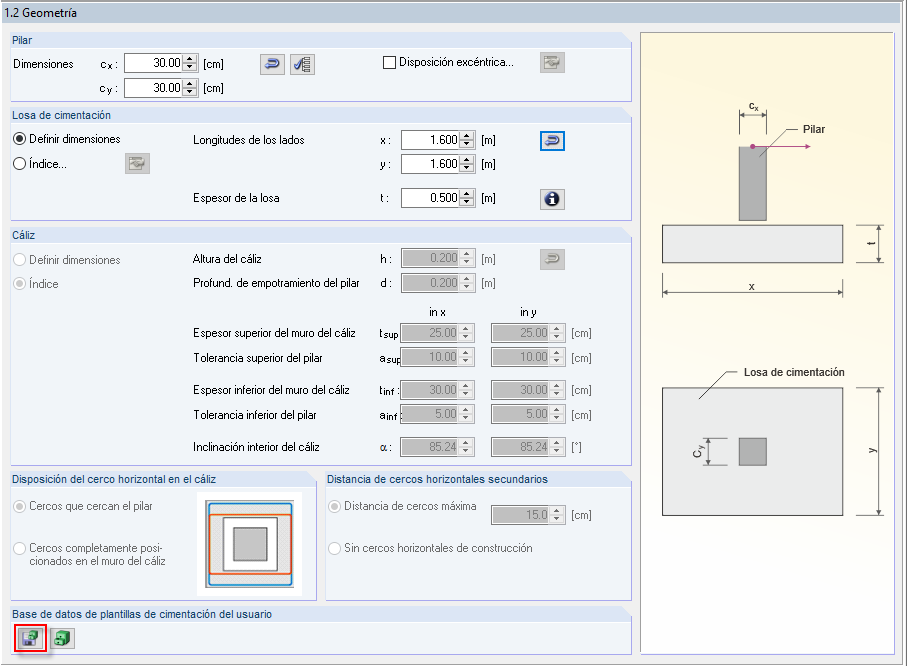 1.2 Geometría

Pilar

Dimensiones $c_x$ : 30.00 [cm]
$c_y$ : 30.00 [cm]

Disposición excéntrica...

Losa de cimentación

Definir dimensiones
Índice...

Longitudes de los lados x : 1.600 [m]
y : 1.600 [m]

Espesor de la losa t : 0.500 [m]

Cáliz

Definir dimensiones
Índice

Altura del cáliz h : 0.200 [m]
Profund. de empotramiento del pilar d : 0.200 [m]

in x in y

Espesor superior del muro del cáliz $t_{sup}$ 25.00 25.00 [cm]
Tolerancia superior del pilar $a_{sup}$ 10.00 10.00 [cm]

Espesor inferior del muro del cáliz $t_{inf}$ : 30.00 30.00 [cm]
Tolerancia inferior del pilar $a_{inf}$ : 5.00 5.00 [cm]

Inclinación interior del cáliz α : 85.24 85.24 [°]

Disposición del cerco horizontal en el cáliz

Cercos que cercan el pilar

Cercos completamente posicionados en el muro del cáliz

Distancia de cercos horizontales secundarios

Distancia de cercos máxima 15.0 [cm]

Sin cercos horizontales de construcción

Base de datos de plantillas de cimentación del usuario

$c_x$
Pilar
t
x
Losa de cimentación
$c_y$
y