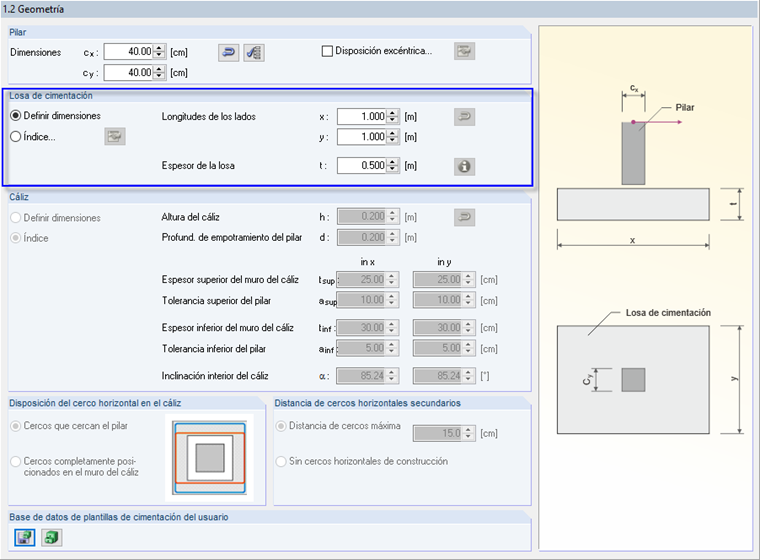 1.2 Geometría

Pilar

Dimensiones $c_x$ : 40.00 [cm]

$c_y$ : 40.00 [cm]

Disposición excéntrica...

Losa de cimentación

Definir dimensiones

Índice...

Longitudes de los lados x : 1.000 [m]

y : 1.000 [m]

Espesor de la losa t : 0.500 [m]

Cáliz

Definir dimensiones

Índice

Altura del cáliz h : 0.200 [m]

Profund. de empotramiento del pilar d : 0.200 [m]

in x in y

Espesor superior del muro del cáliz $t_{sup}$ : 25.00 25.00 [cm]

Tolerancia superior del pilar $a_{sup}$ : 10.00 10.00 [cm]

Espesor inferior del muro del cáliz $t_{inf}$ : 30.00 30.00 [cm]

Tolerancia inferior del pilar $a_{inf}$ : 5.00 5.00 [cm]

Inclinación interior del cáliz α : 85.24 85.24 [°]

Disposición del cerco horizontal en el cáliz

Cercos que cercan el pilar

Cercos completamente posicionados en el muro del cáliz

Distancia de cercos horizontales secundarios

Distancia de cercos máxima 15.0 [cm]

Sin cercos horizontales de construcción

Base de datos de plantillas de cimentación del usuario

$c_x$

Pilar

t

x

Losa de cimentación

$c_y$

y