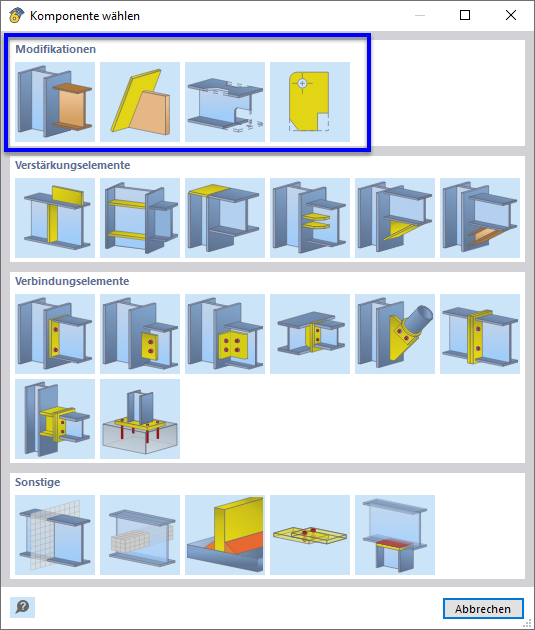 Komponente wählen

Modifikationen

Verstärkungselemente

Verbindungselemente

Sonstige

Abbrechen