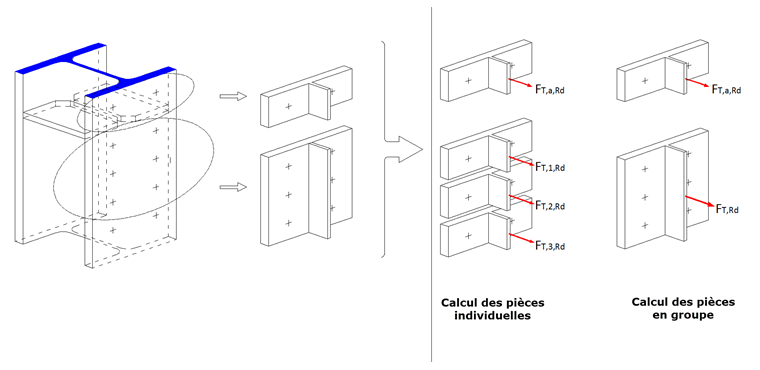 $F_{T,a,Rd}$

$F_{T,1,Rd}$

$F_{T,2,Rd}$

$F_{T,3,Rd}$

Calcul des pièces individuelles

$F_{T,a,Rd}$

$F_{T,Rd}$

Calcul des pièces en groupe