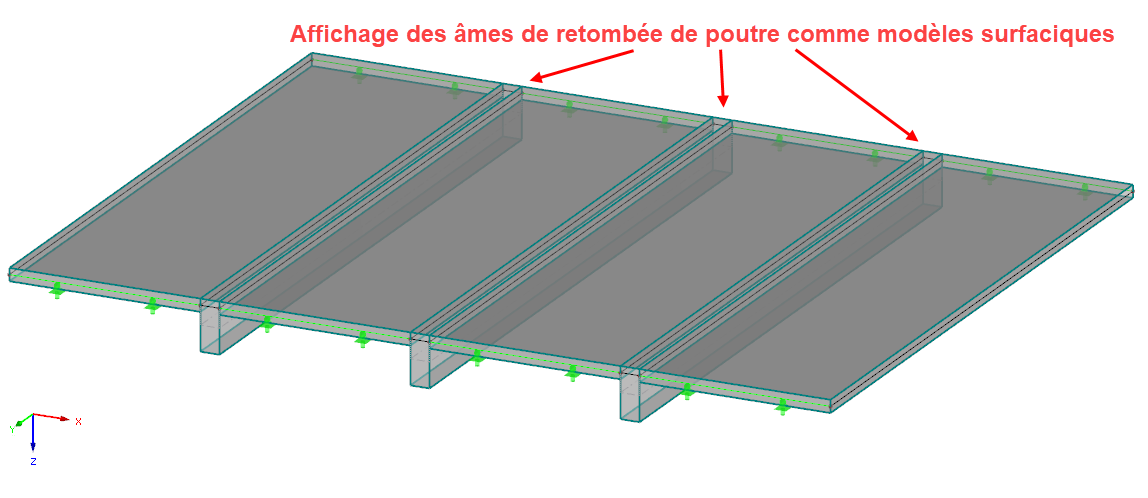 Affichage des âmes de retombée de poutre comme modèles surfaciques

Y
X
Z