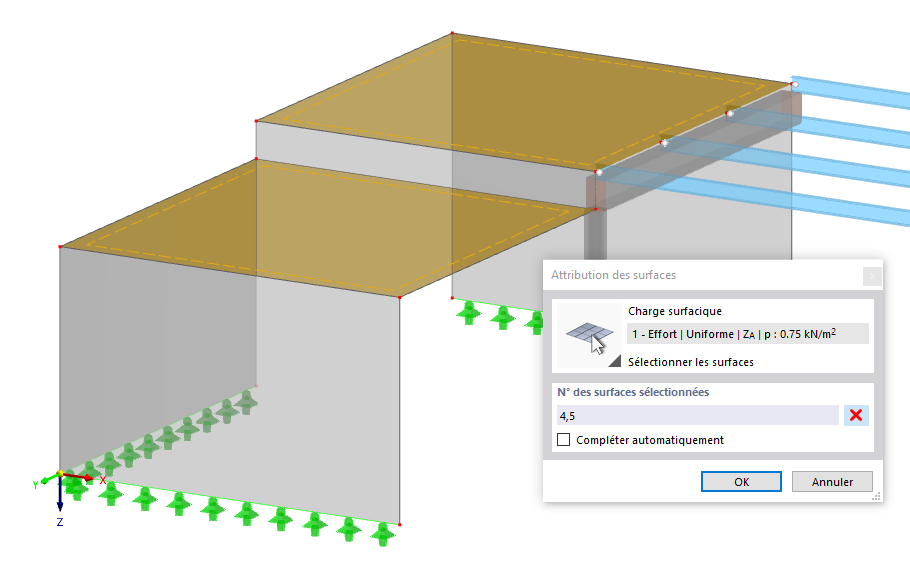 Attribution des surfaces

Charge surfacique

1 - Effort | Uniforme | $Z_A$ | p : 0.75 kN/m$^2$

Sélectionner les surfaces

N° des surfaces sélectionnées

4,5

Compléter automatiquement

OK

Annuler

Y

X

Z