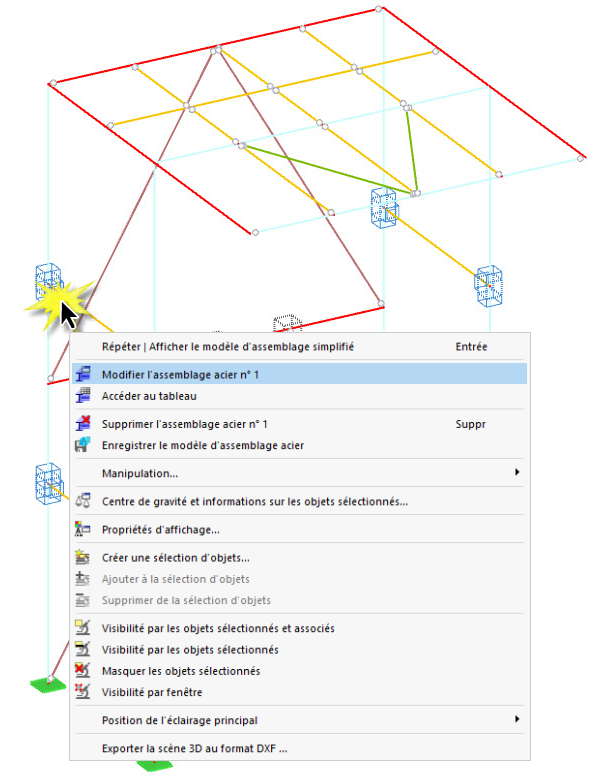 Répéter | Afficher le modèle d'assemblage simplifié	Entrée

Modifier l'assemblage acier n° 1
Accéder au tableau

Supprimer l'assemblage acier n° 1	Suppr
Enregistrer le modèle d'assemblage acier

Manipulation...

Centre de gravité et informations sur les objets sélectionnés...

Propriétés d'affichage...

Créer une sélection d'objets...
Ajouter à la sélection d'objets
Supprimer de la sélection d'objets

Visibilité par les objets sélectionnés et associés
Visibilité par les objets sélectionnés
Masquer les objets sélectionnés
Visibilité par fenêtre

Position de l'éclairage principal

Exporter la scène 3D au format DXF ...