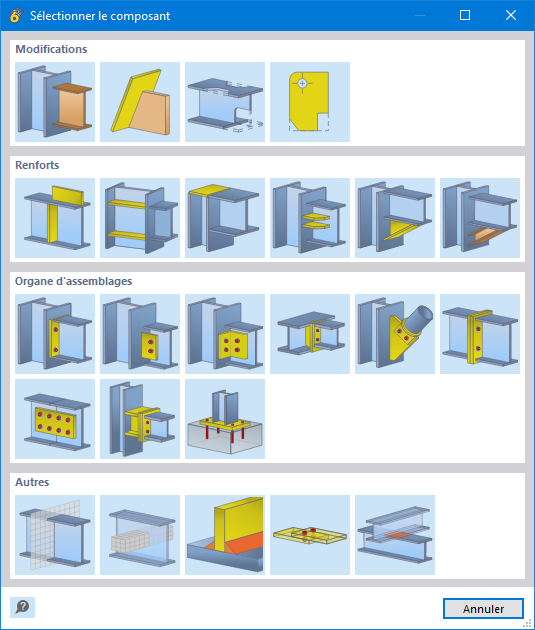 Sélectionner le composant

Modifications

Renforts

Organe d'assemblages

Autres

Annuler