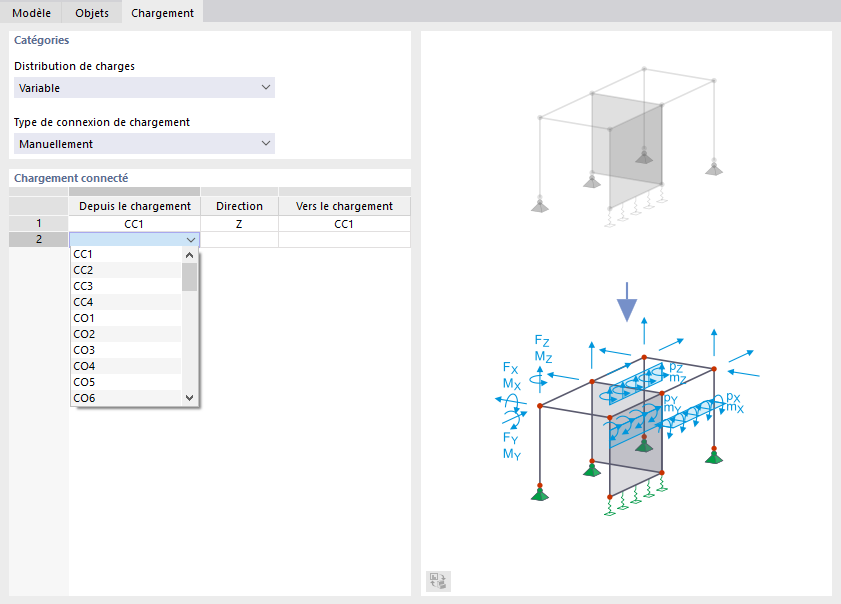 Modèle Objets Chargement

Catégories

Distribution de charges

Variable

Type de connexion de chargement

Manuellement

Chargement connecté

| | Depuis le chargement | Direction | Vers le chargement |
|---|---|---|---|
| 1 | CC1 | Z | CC1 |
| 2 | | | |

CC1
CC2
CC3
CC4
CO1
CO2
CO3
CO4
CO5
CO6

$F_Z$
$M_Z$
$F_X$
$M_X$
$F_Y$
$M_Y$
$p_Z$
$m_Z$
$p_Y$
$m_Y$
$p_X$
$m_X$