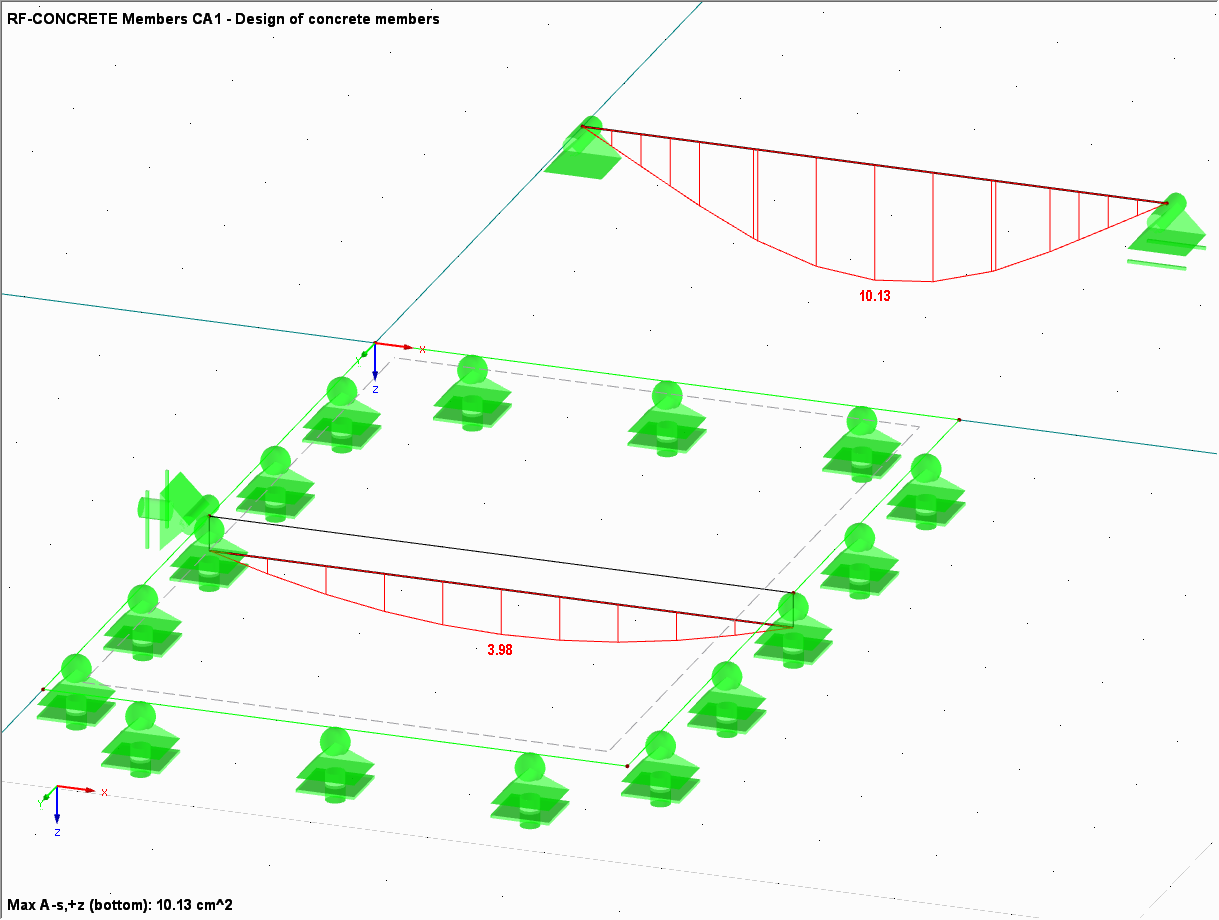 RF-CONCRETE Members CA1 - Design of concrete members

10.13

Y
X
Z

3.98

Y
X
Z

Max A-s,+z (bottom): 10.13 cm^2