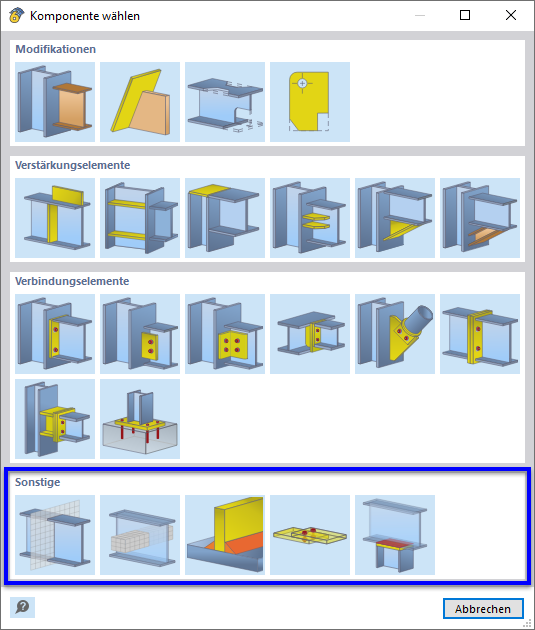 Komponente wählen

Modifikationen

Verstärkungselemente

Verbindungselemente

Sonstige

Abbrechen