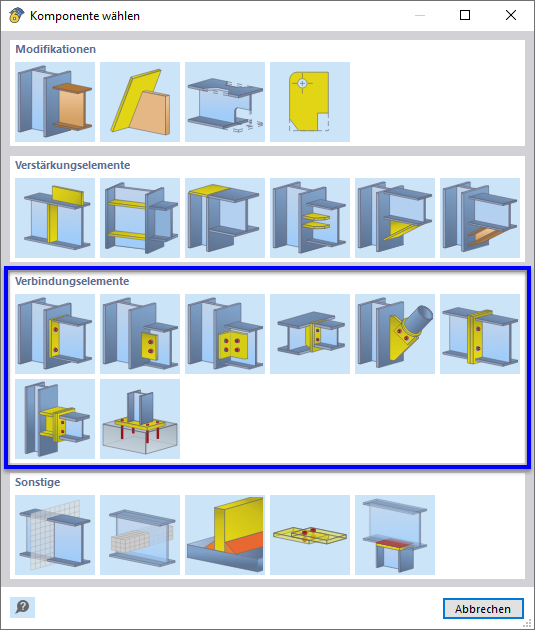 Komponente wählen

Modifikationen

Verstärkungselemente

Verbindungselemente

Sonstige

Abbrechen