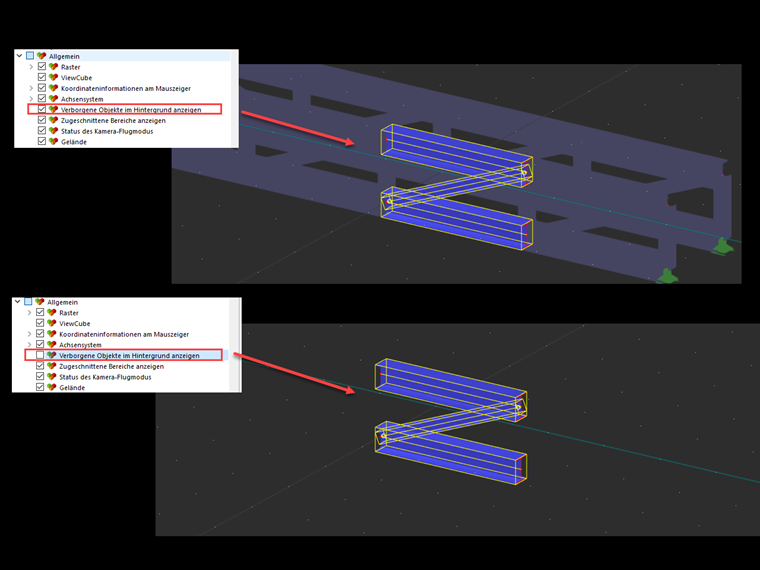 Allgemein
Raster
ViewCube
Koordinateninformationen am Mauszeiger
Achsensystem
Verborgene Objekte im Hintergrund anzeigen
Zugeschnittene Bereiche anzeigen
Status des Kamera-Flugmodus
Gelände

Allgemein
Raster
ViewCube
Koordinateninformationen am Mauszeiger
Achsensystem
Verborgene Objekte im Hintergrund anzeigen
Zugeschnittene Bereiche anzeigen
Status des Kamera-Flugmodus
Gelände