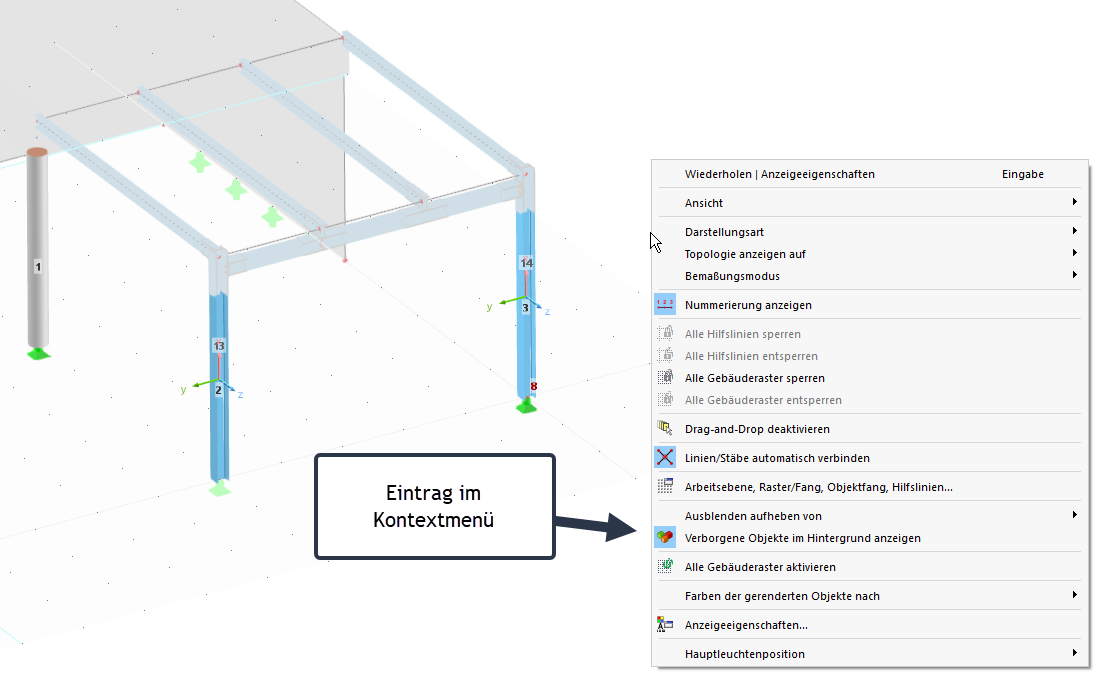 1

13

y

2

z

14

y

3

z

8

Eintrag im Kontextmenü

Wiederholen | Anzeigeeigenschaften Eingabe

Ansicht

Darstellungsart

Topologie anzeigen auf

Bemaßungsmodus

Nummerierung anzeigen

Alle Hilfslinien sperren

Alle Hilfslinien entsperren

Alle Gebäuderaster sperren

Alle Gebäuderaster entsperren

Drag-and-Drop deaktivieren

Linien/Stäbe automatisch verbinden

Arbeitsebene, Raster/Fang, Objektfang, Hilfslinien...

Ausblenden aufheben von

Verborgene Objekte im Hintergrund anzeigen

Alle Gebäuderaster aktivieren

Farben der gerenderten Objekte nach

Anzeigeeigenschaften...

Hauptleuchtenposition