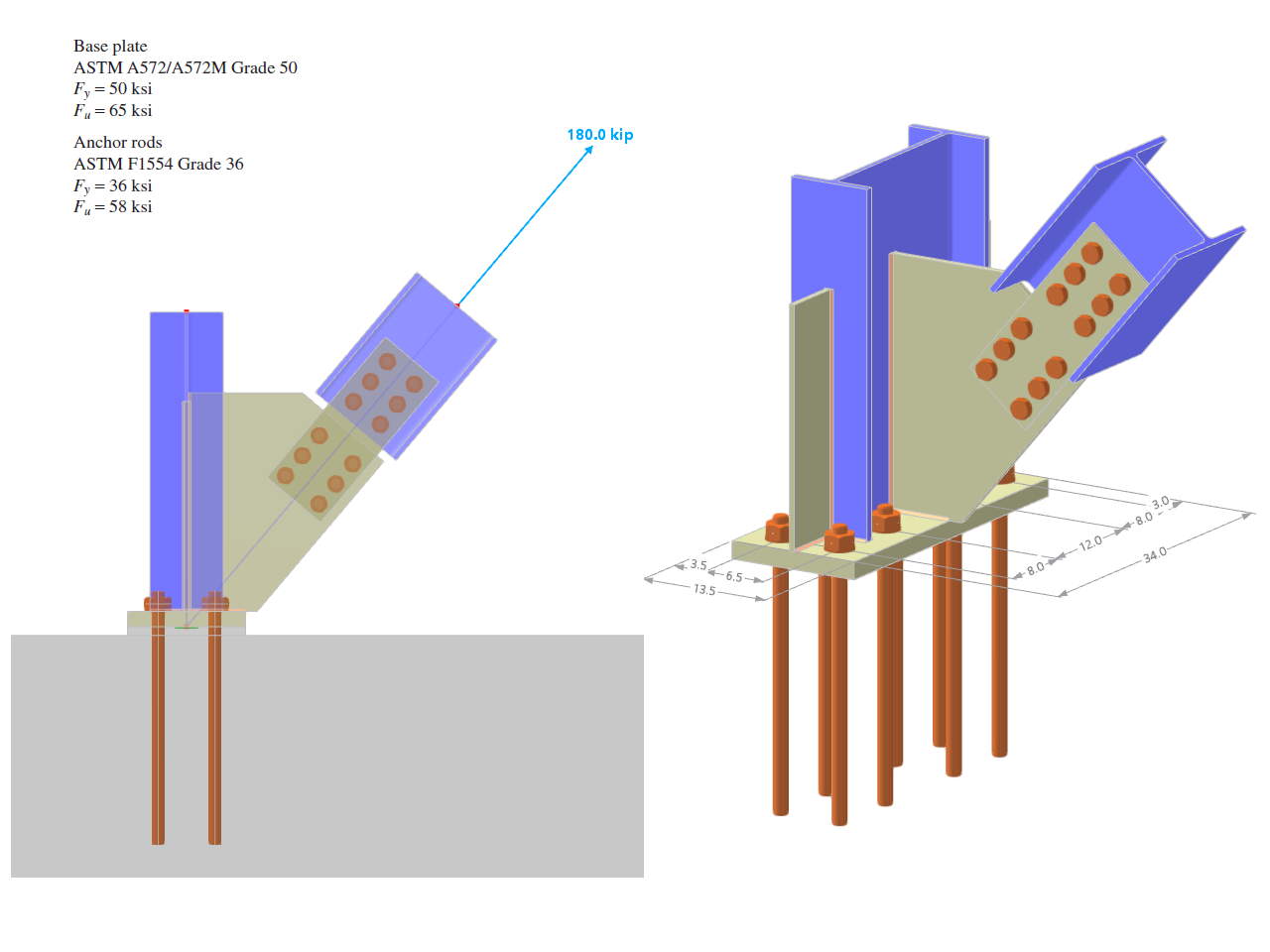 Base plate
ASTM A572/A572M Grade 50
$F_y = 50$ ksi
$F_u = 65$ ksi

Anchor rods
ASTM F1554 Grade 36
$F_y = 36$ ksi
$F_u = 58$ ksi

180.0 kip

3.5
6.5
13.5
8.0
12.0
8.0
3.0
34.0