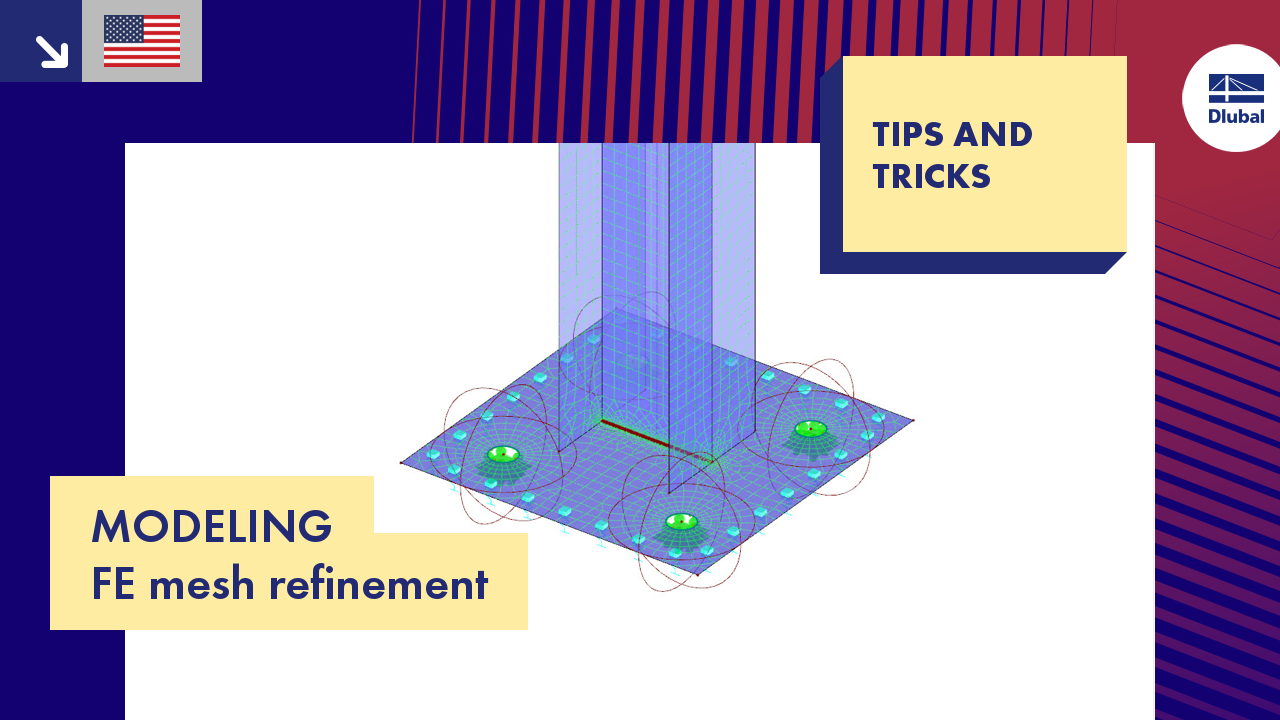 TIPS AND TRICKS

Dlubal

MODELING
FE mesh refinement