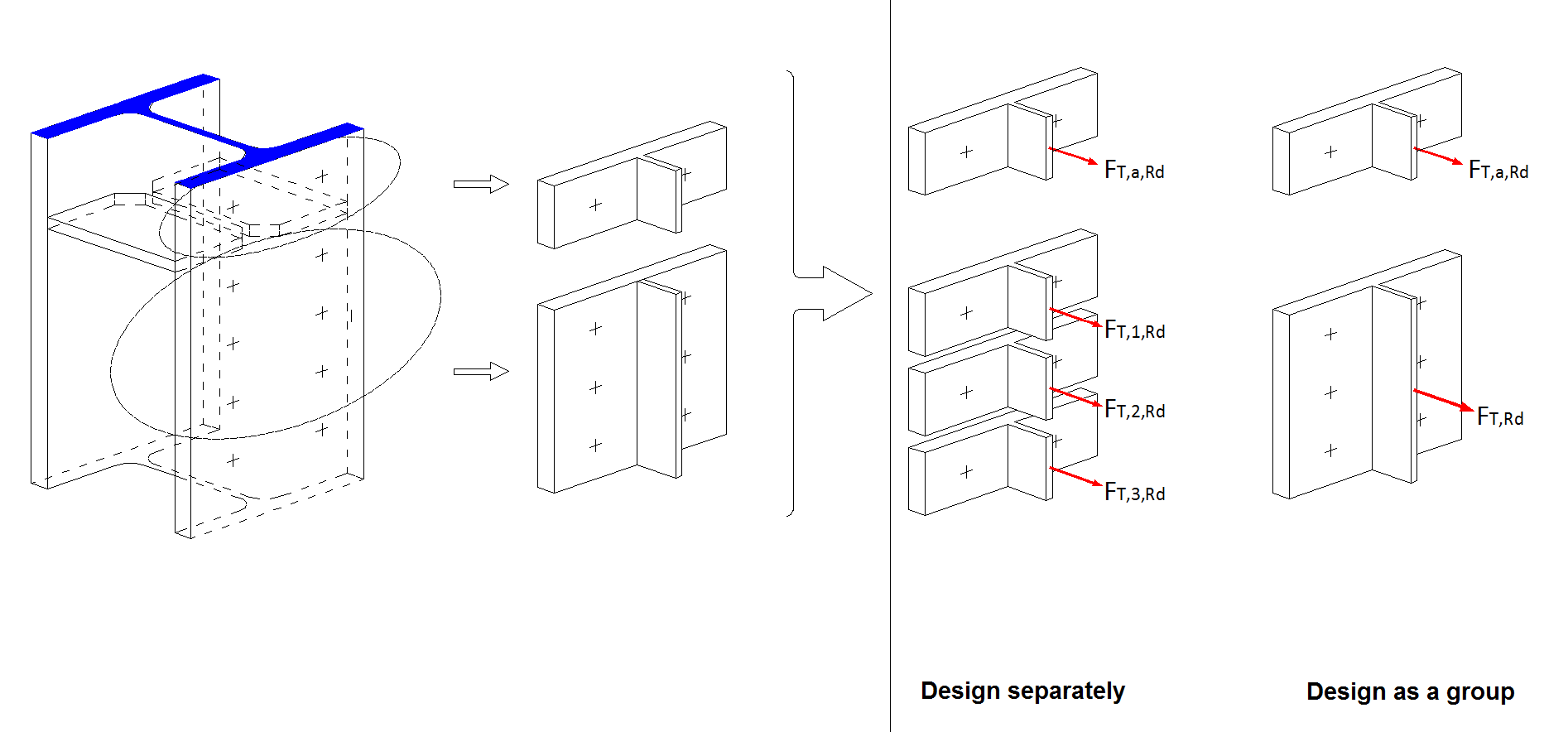 $F_{T,a,Rd}$

$F_{T,1,Rd}$

$F_{T,2,Rd}$

$F_{T,3,Rd}$

$F_{T,a,Rd}$

$F_{T,Rd}$

Design separately

Design as a group